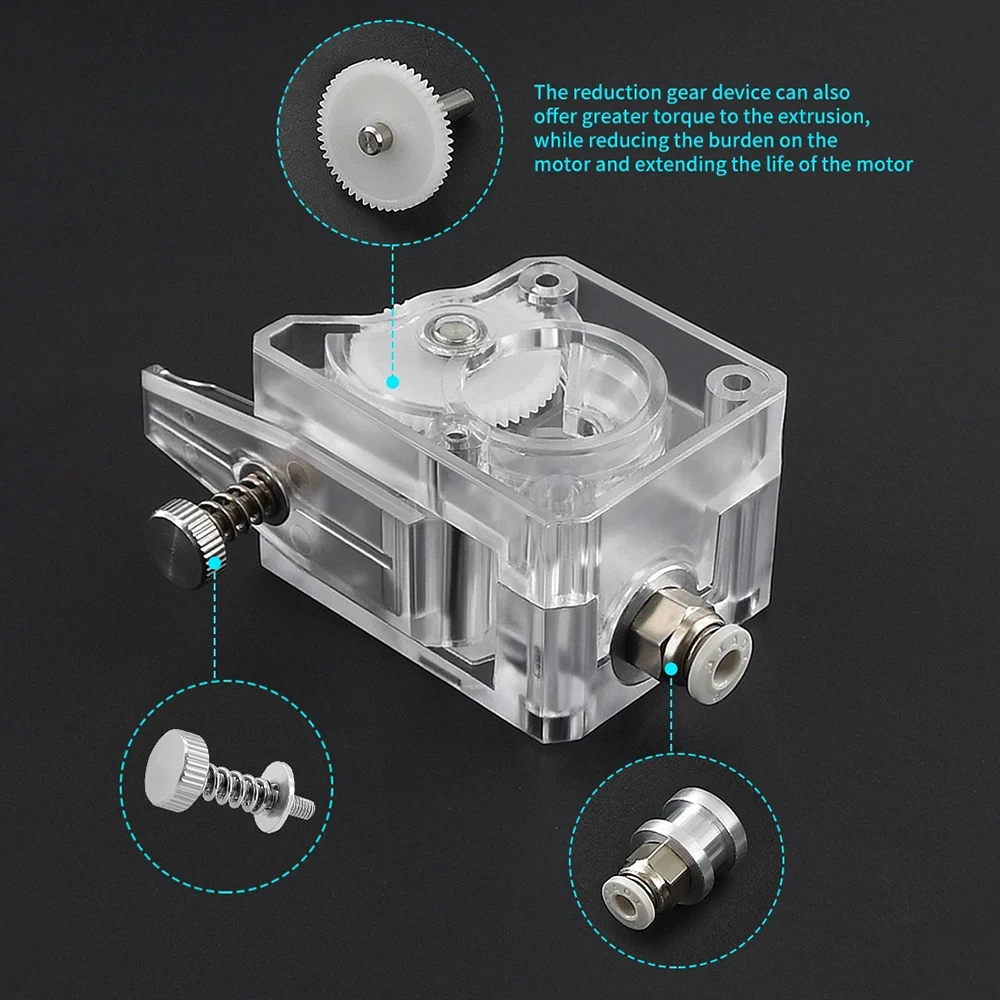 The reduction gear device can also offer greater torque to the extrusion, while reducing the burden on the motor and extending the life of the motor