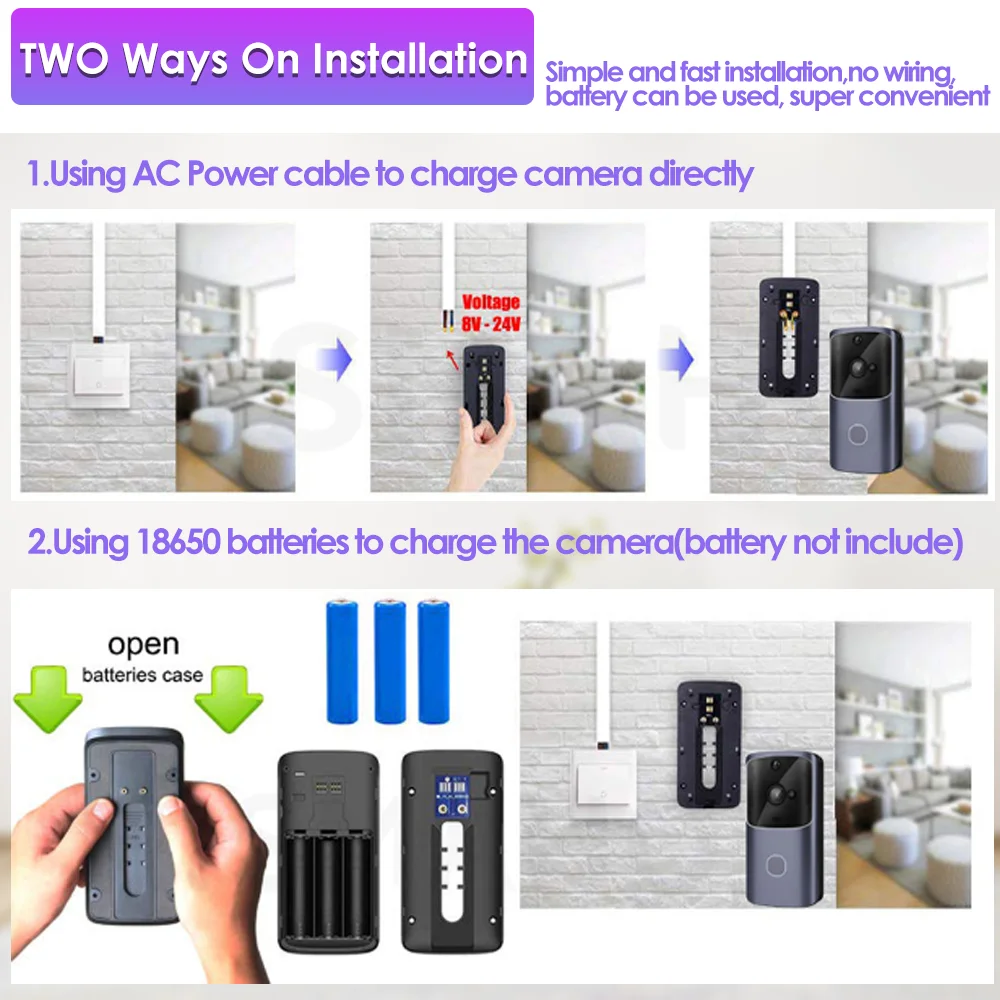 TWO Ways On Installation

Simple and fast installation,no wiring, battery can be used, super convenient

1.Using AC Power cable to charge camera directly

Voltage 8V - 24V

2.Using 18650 batteries to charge the camera(battery not include)

open
batteries case