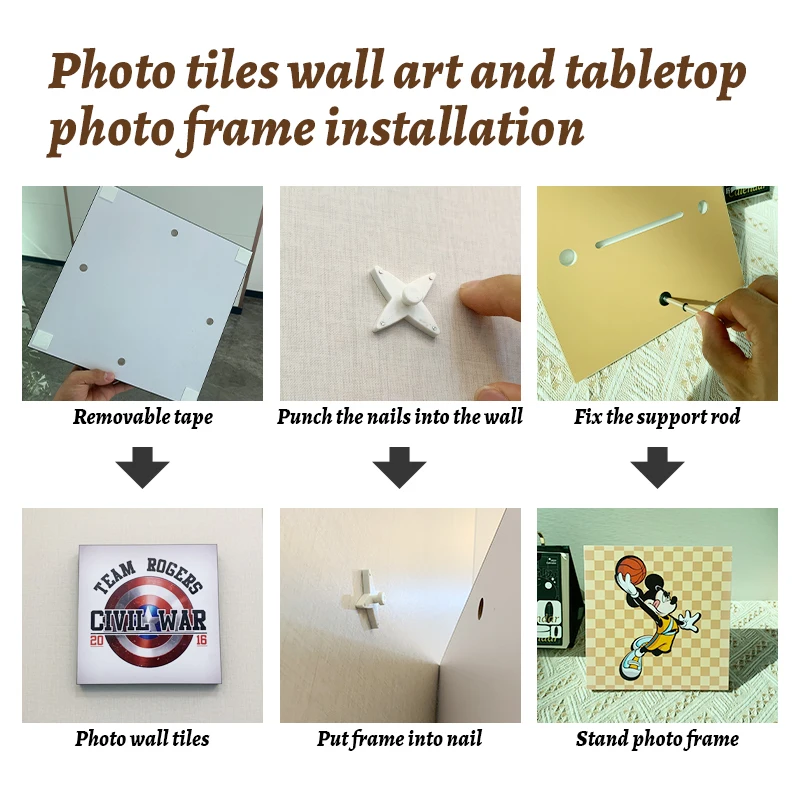 Photo tiles wall art and tabletop photo frame installation

Removable tape

Punch the nails into the wall

Fix the support rod

TEAM ROGERS
CIVIL WAR
20 16

Photo wall tiles

Put frame into nail

Stand photo frame