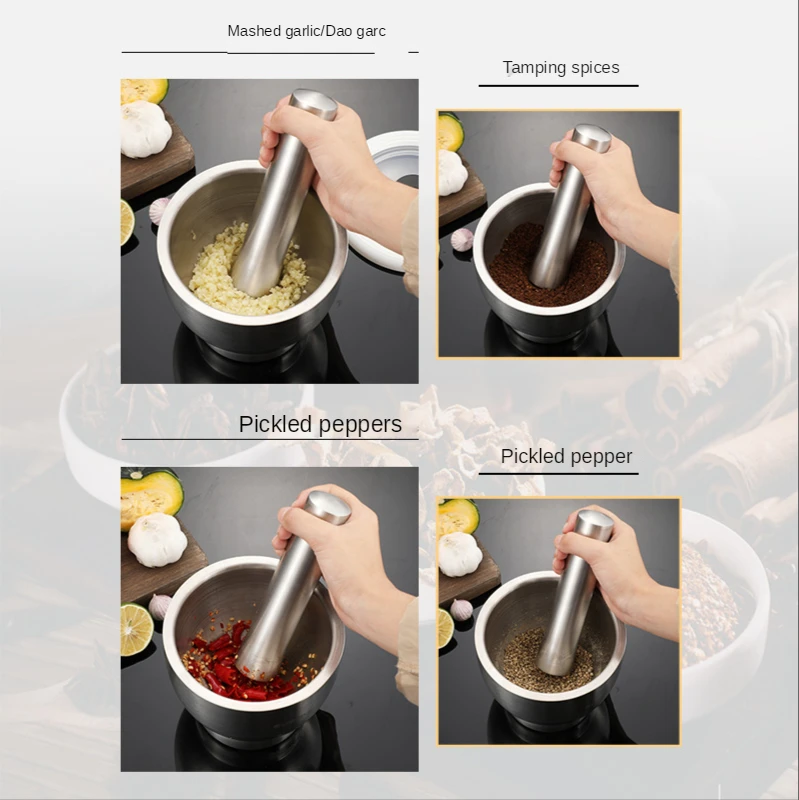 Mashed garlic/Dao garc

Tamping spices

Pickled peppers

Pickled pepper