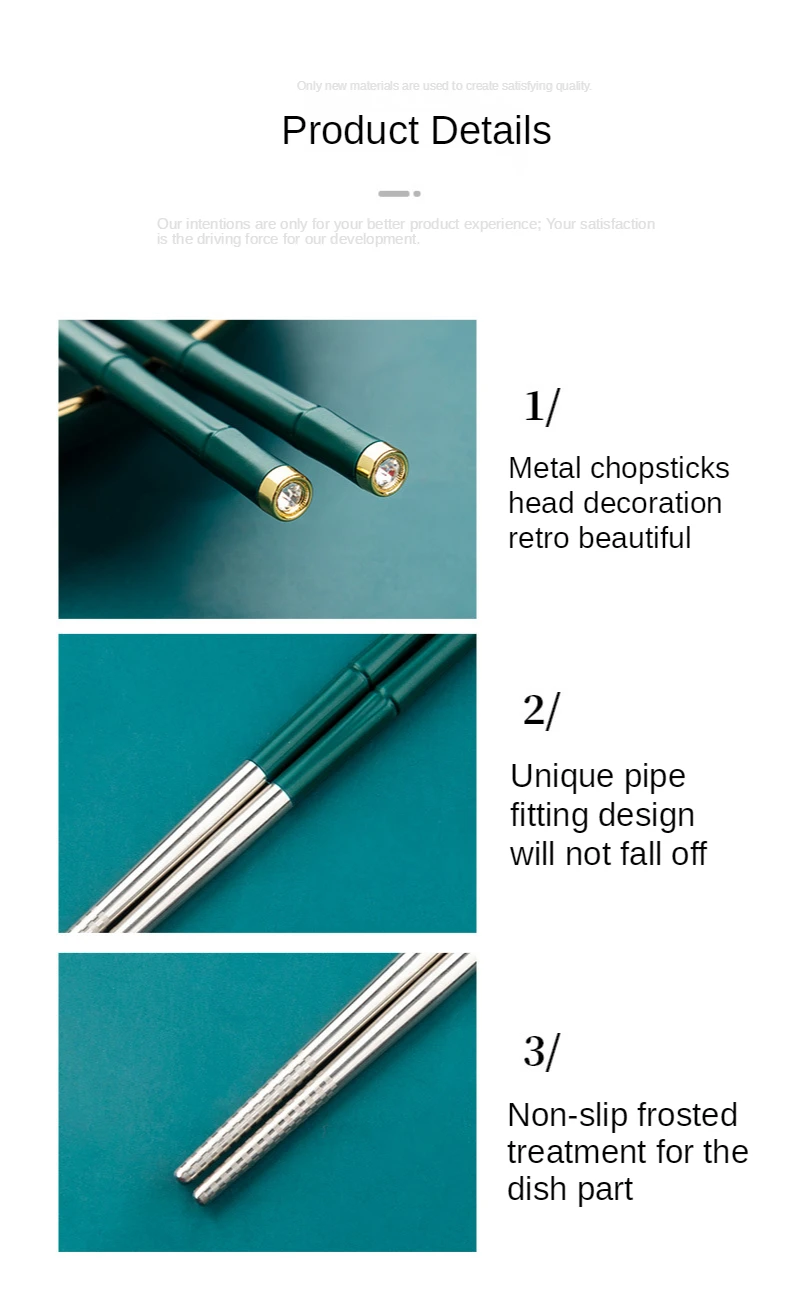 Only new materials are used to create satisfying quality.

Product Details

Our intentions are only for your better product experience; Your satisfaction is the driving force for our development.

1/

Metal chopsticks head decoration retro beautiful

2/

Unique pipe fitting design will not fall off

3/

Non-slip frosted treatment for the dish part