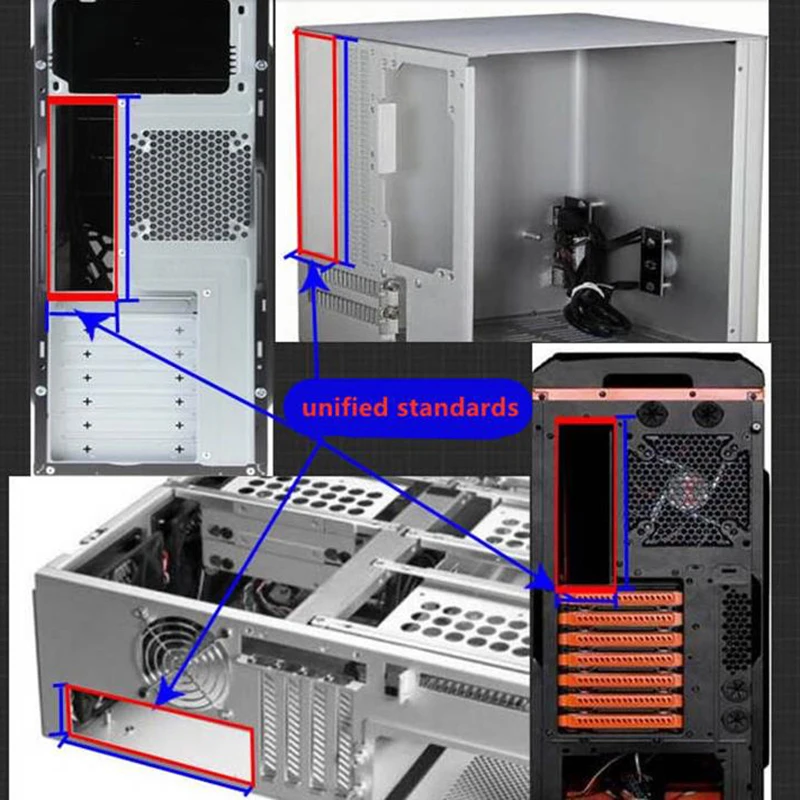 unified standards