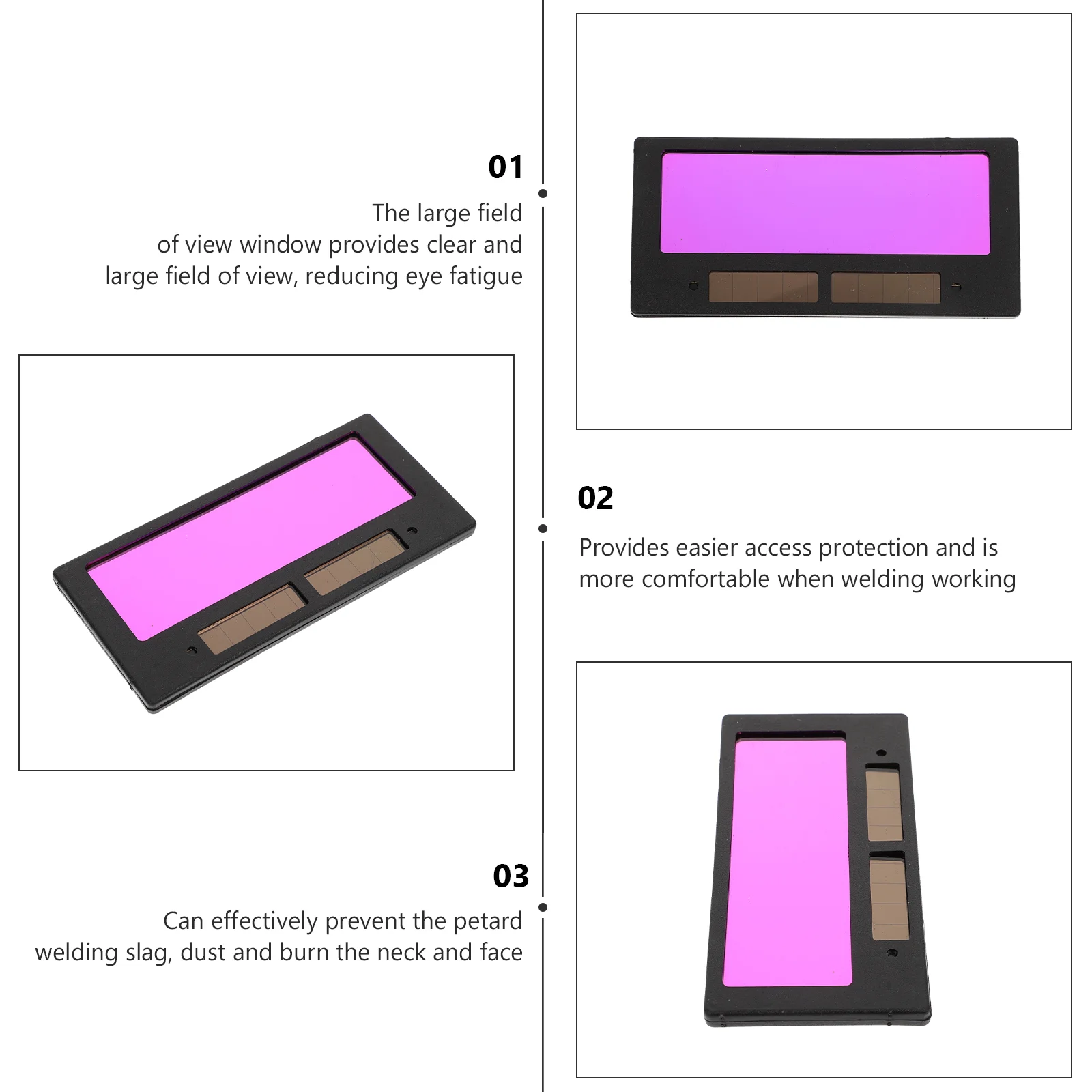 01

The large field of view window provides clear and large field of view, reducing eye fatigue

02

Provides easier access protection and is more comfortable when welding working

03

Can effectively prevent the petard welding slag, dust and burn the neck and face