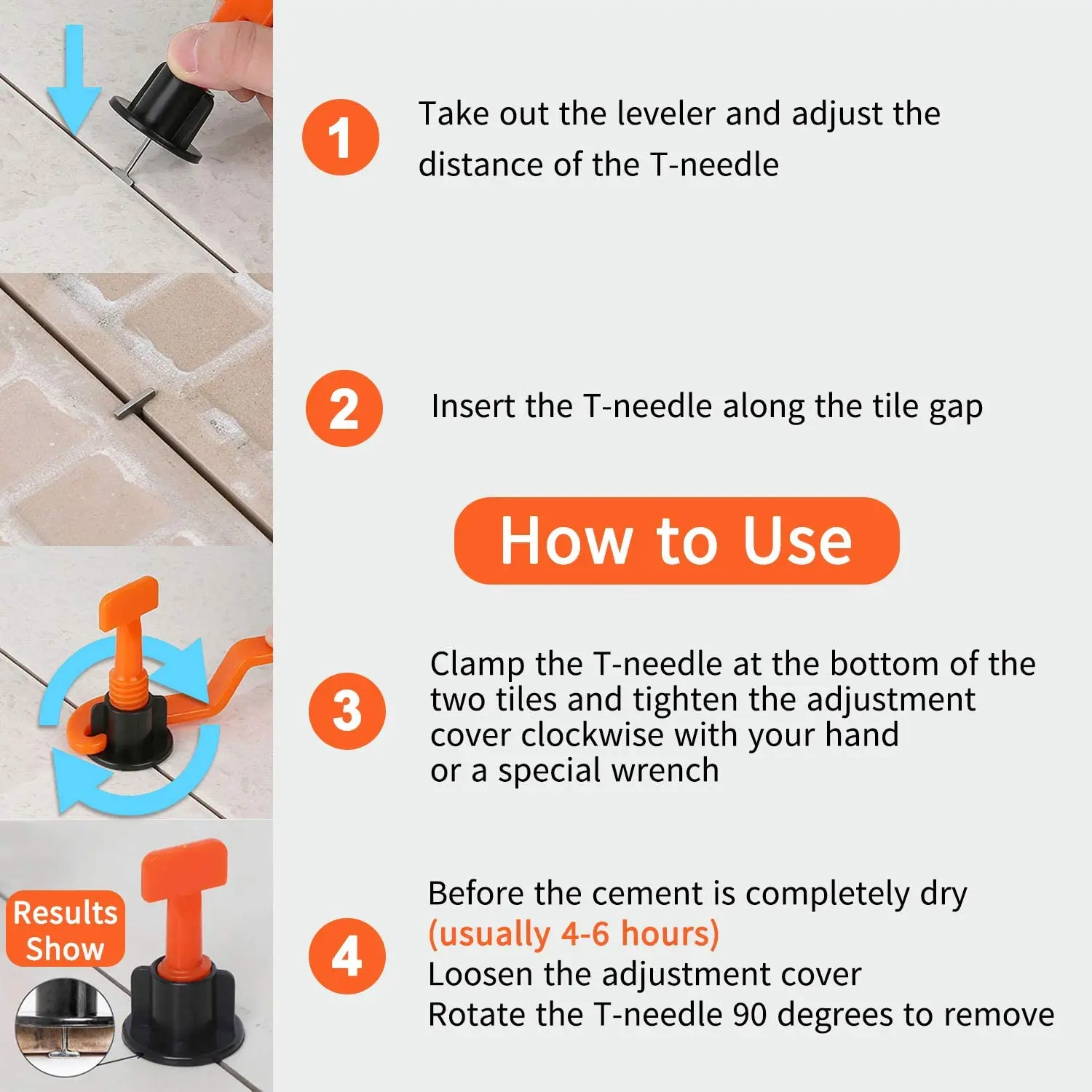 1
Take out the leveler and adjust the distance of the T-needle

2
Insert the T-needle along the tile gap

How to Use

3
Clamp the T-needle at the bottom of the two tiles and tighten the adjustment cover clockwise with your hand or a special wrench

Results Show

4
Before the cement is completely dry
(usually 4-6 hours)
Loosen the adjustment cover
Rotate the T-needle 90 degrees to remove