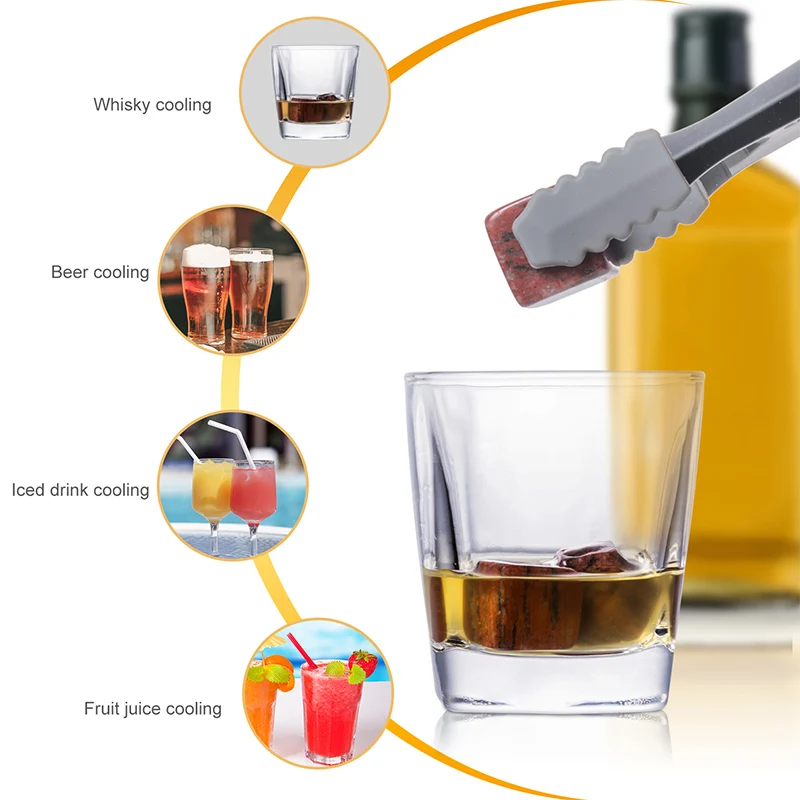 Whisky cooling

Beer cooling

Iced drink cooling

Fruit juice cooling