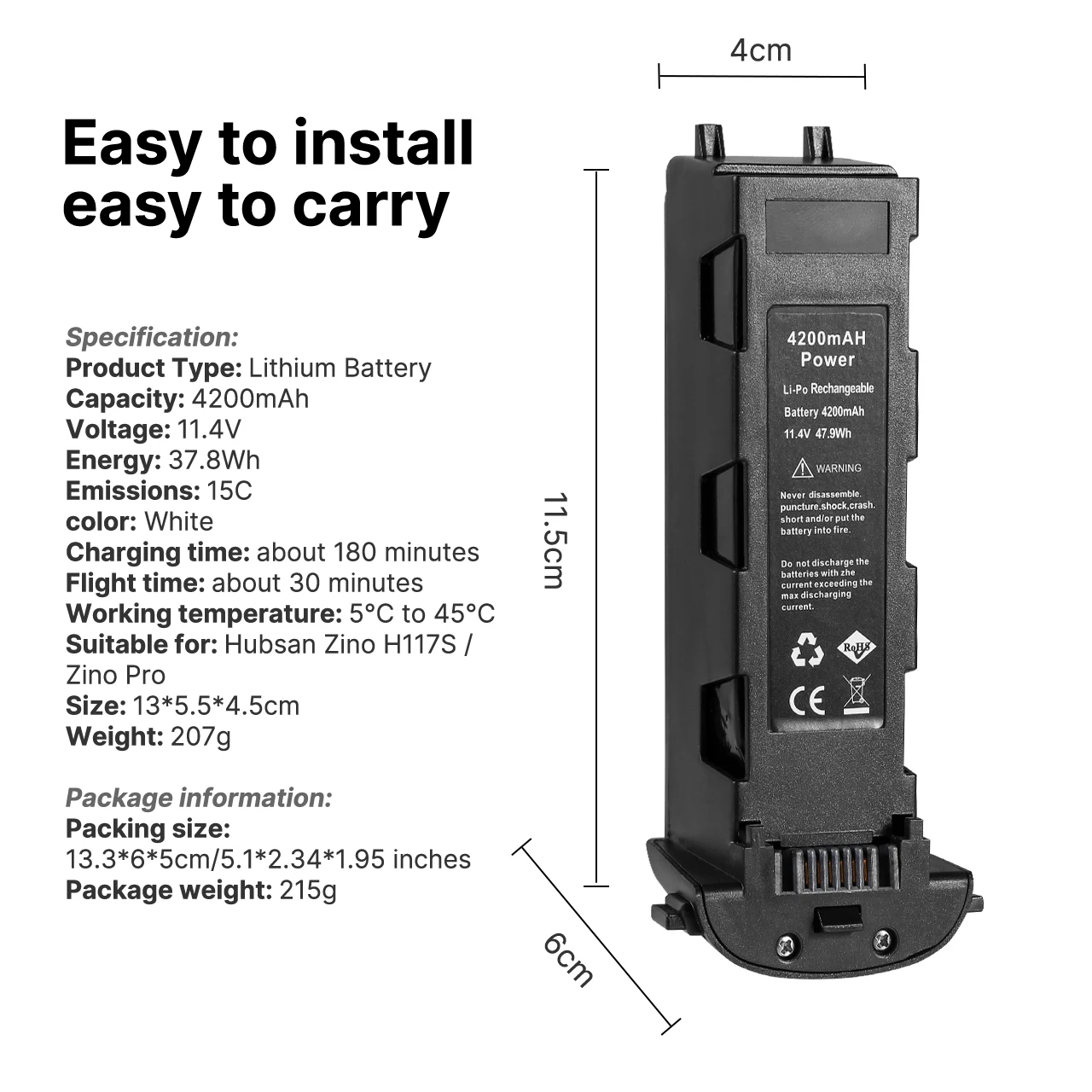 Easy to install
easy to carry

Specification:
Product Type: Lithium Battery
Capacity: 4200mAh
Voltage: 11.4V
Energy: 37.8Wh
Emissions: 15C
color: White
Charging time: about 180 minutes
Flight time: about 30 minutes
Working temperature: 5°C to 45°C
Suitable for: Hubsan Zino H117S / Zino Pro
Size: 13*5.5*4.5cm
Weight: 207g

Package information:
Packing size:
13.3*6*5cm/5.1*2.34*1.95 inches
Package weight: 215g

4cm
11.5cm
6cm

4200mAH
Power
Li-Po Rechangeable
Battery 4200mAh
11.4V 47.9Wh
WARNING
Never disassemble. puncture.shock,crash. short and/or put the battery into fire.

Do not discharge the batteries with zhe current exceeding the max discharging current.

RoHS
CE