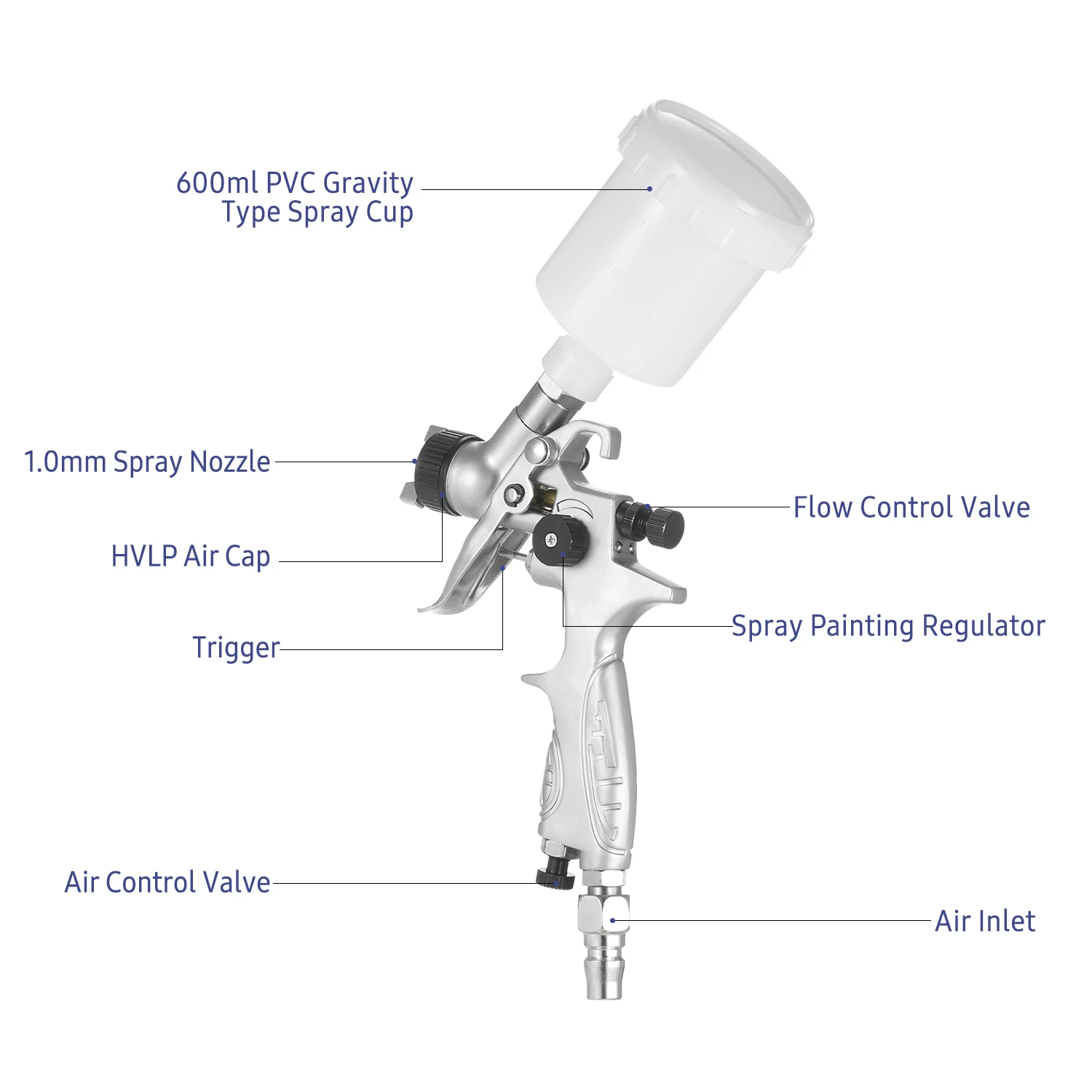 600ml PVC Gravity Type Spray Cup

1.0mm Spray Nozzle

Flow Control Valve

HVLP Air Cap

Spray Painting Regulator

Trigger

Air Control Valve

Air Inlet