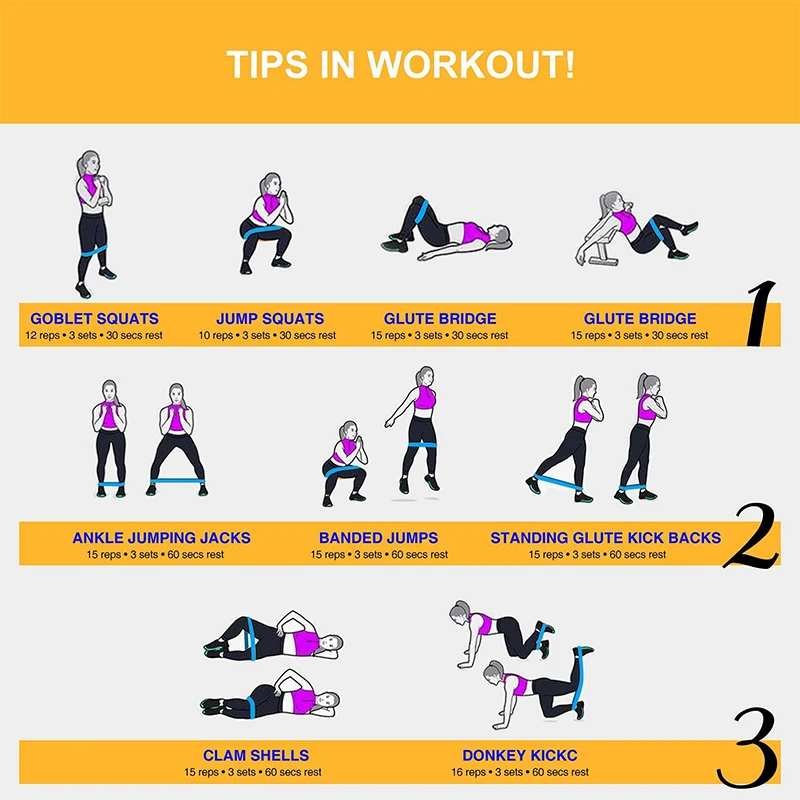 TIPS IN WORKOUT!

GOBLET SQUATS
12 reps • 3 sets • 30 secs rest

JUMP SQUATS
10 reps • 3 sets • 30 secs rest

GLUTE BRIDGE
15 reps • 3 sets • 30 secs rest

GLUTE BRIDGE
15 reps • 3 sets • 30 secs rest

1

ANKLE JUMPING JACKS
15 reps • 3 sets • 60 secs rest

BANDED JUMPS
15 reps • 3 sets • 60 secs rest

STANDING GLUTE KICK BACKS
15 reps • 3 sets • 60 secs rest

2

CLAM SHELLS
15 reps • 3 sets • 60 secs rest

DONKEY KICKC
16 reps • 3 sets • 60 secs rest

3