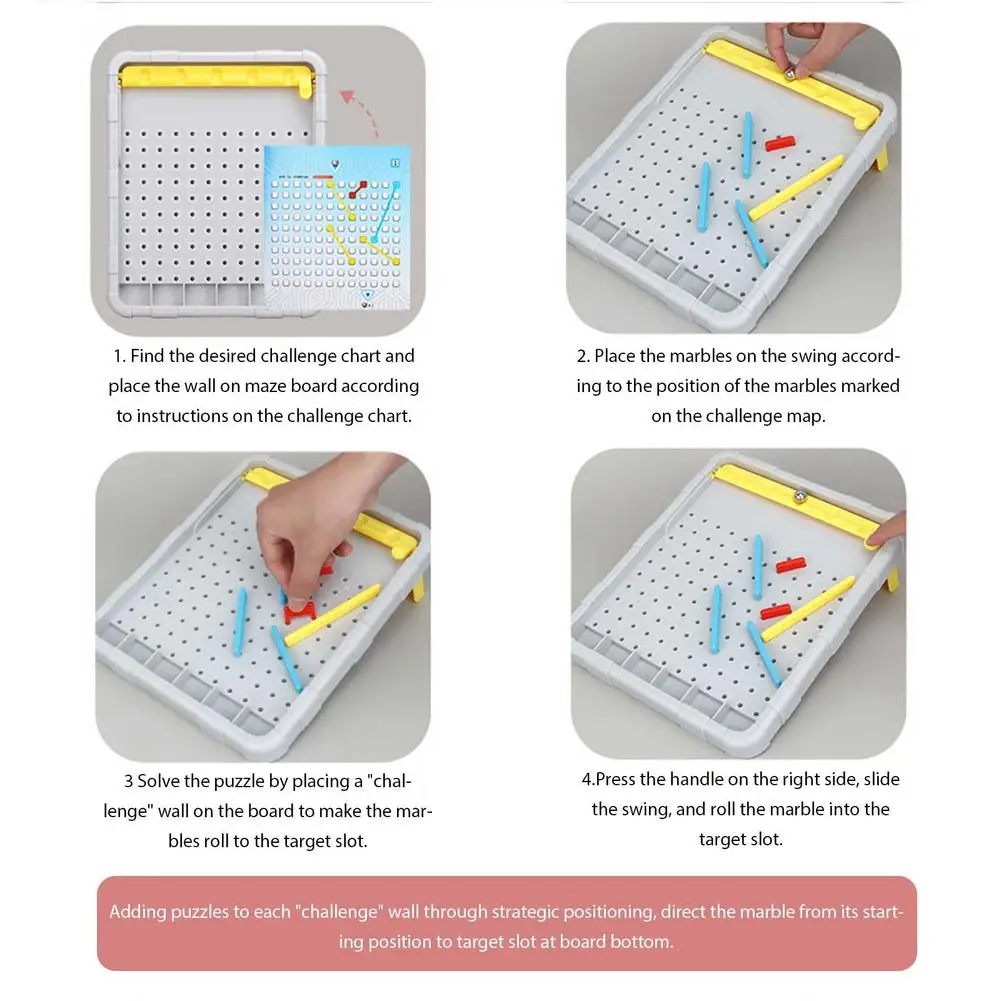 1. Find the desired challenge chart and place the wall on maze board according to instructions on the challenge chart.

2. Place the marbles on the swing according to the position of the marbles marked on the challenge map.

3 Solve the puzzle by placing a "challenge" wall on the board to make the marbles roll to the target slot.

4.Press the handle on the right side, slide the swing, and roll the marble into the target slot.

Adding puzzles to each "challenge" wall through strategic positioning, direct the marble from its starting position to target slot at board bottom.