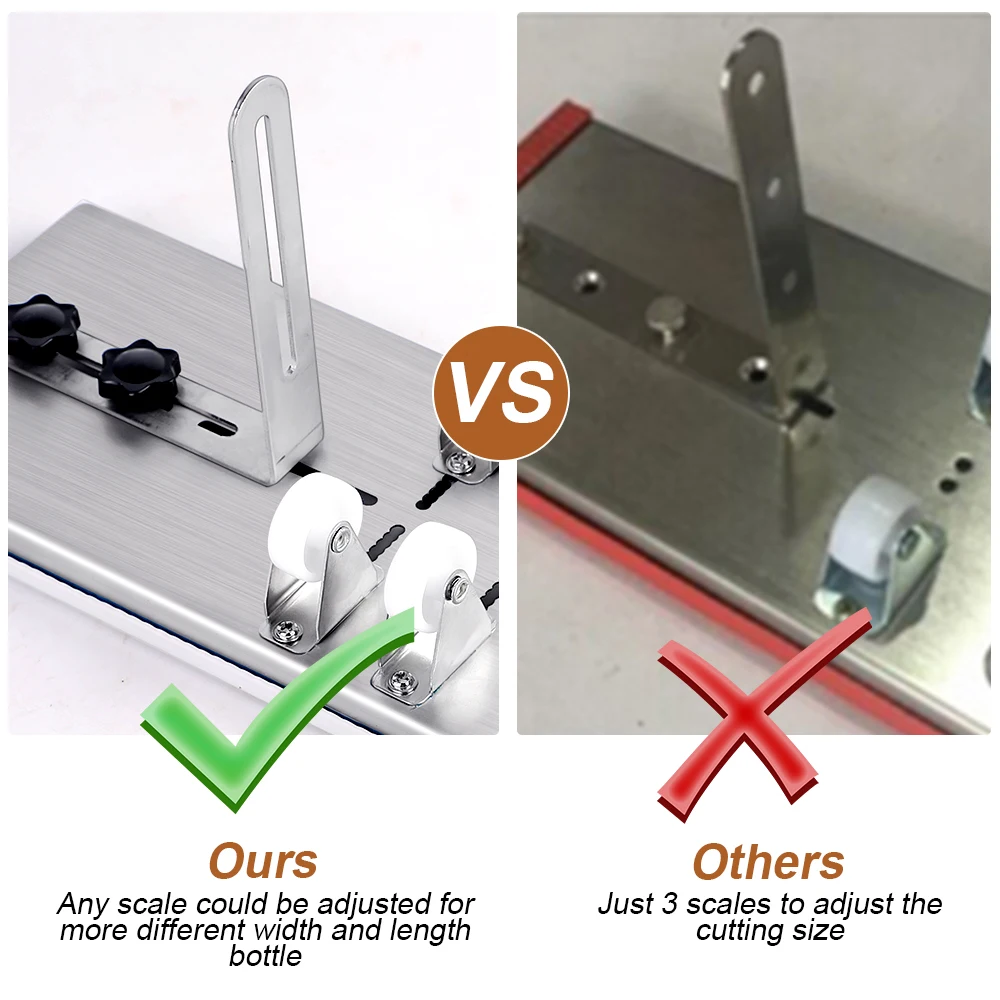 VS

Ours
Any scale could be adjusted for more different width and length bottle

Others
Just 3 scales to adjust the cutting size