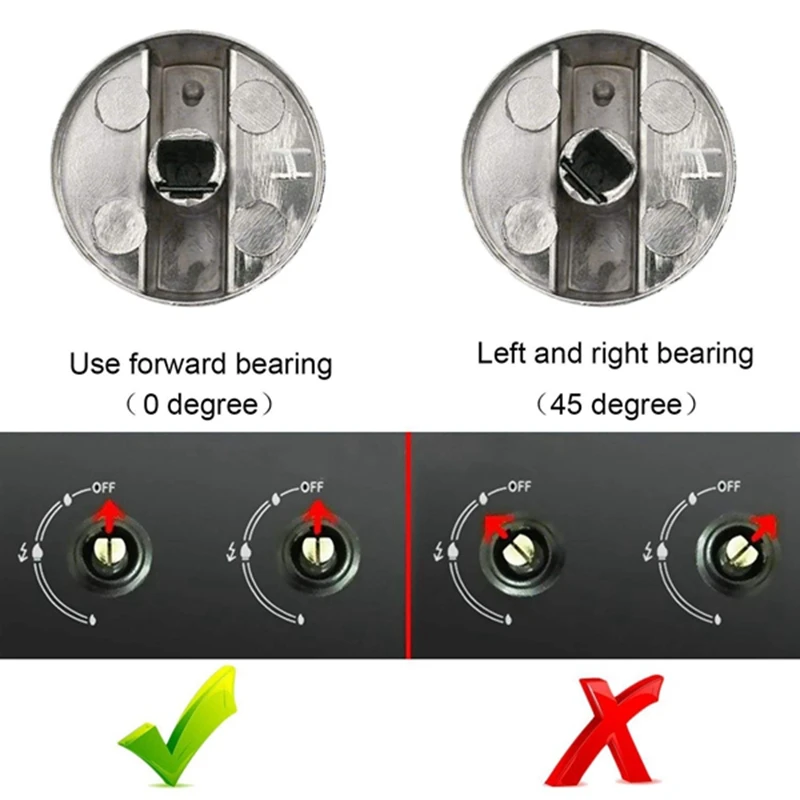 Use forward bearing
（0 degree）

Left and right bearing
（45 degree）

OFF

OFF

OFF

OFF