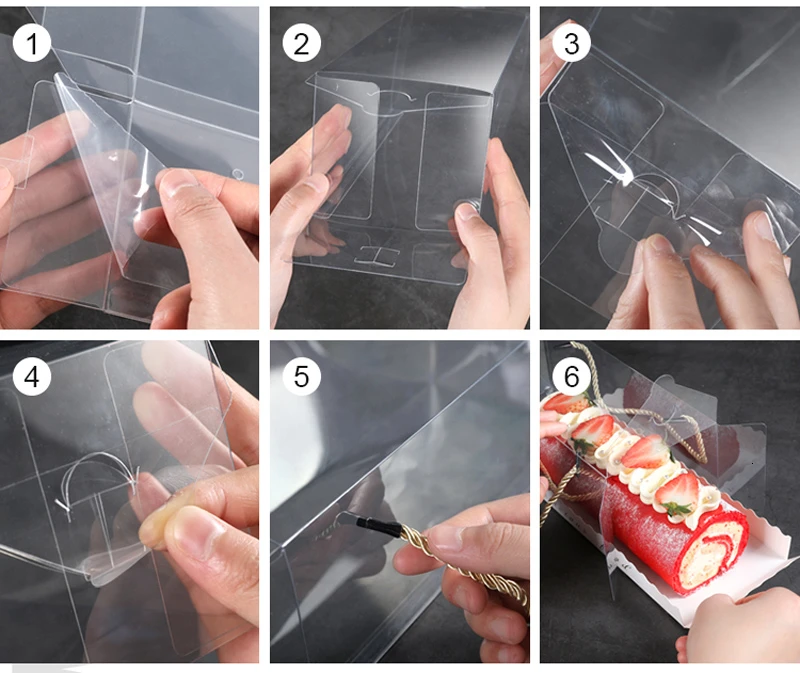 1

2

3

4

5

6