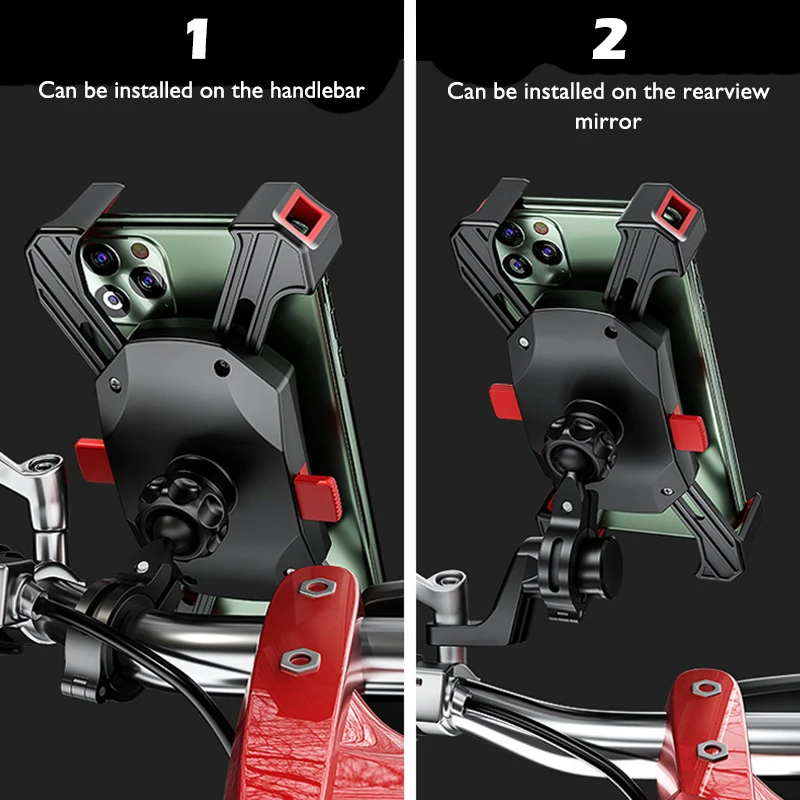 1

Can be installed on the handlebar

2

Can be installed on the rearview mirror