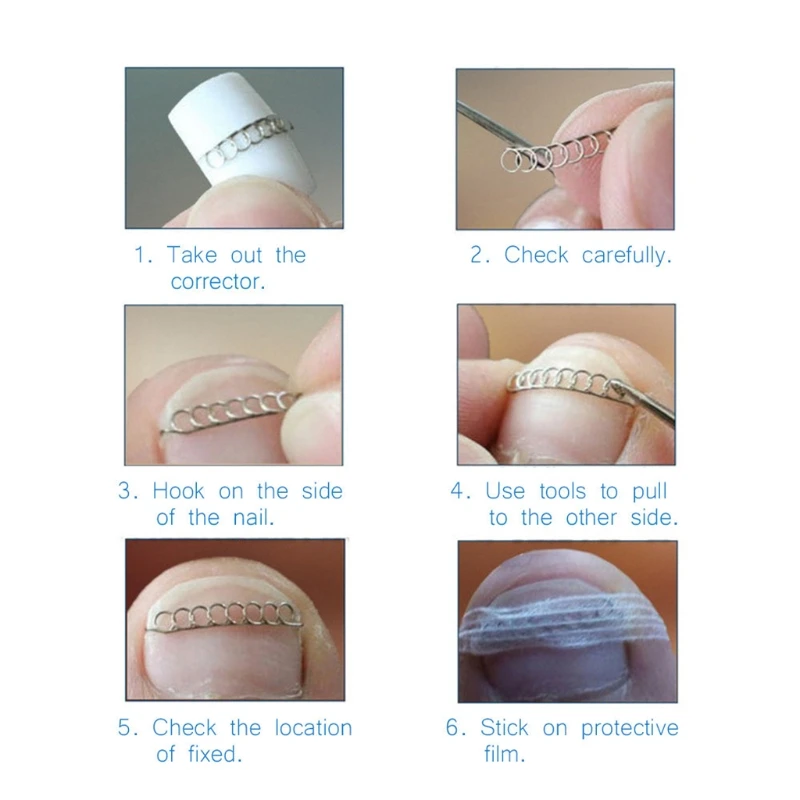 1. Take out the corrector.

2. Check carefully.

3. Hook on the side of the nail.

4. Use tools to pull to the other side.

5. Check the location of fixed.

6. Stick on protective film.