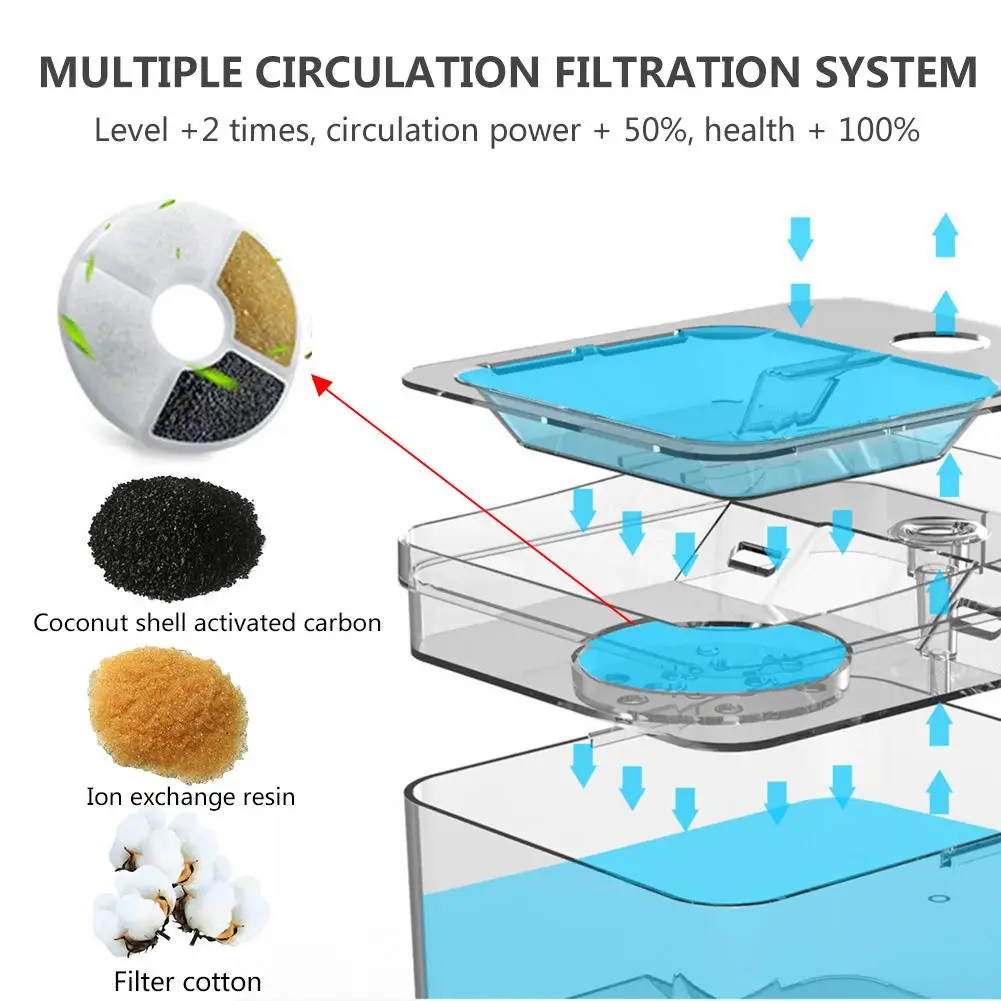 MULTIPLE CIRCULATION FILTRATION SYSTEM
Level +2 times, circulation power + 50%, health + 100%

Coconut shell activated carbon

Ion exchange resin

Filter cotton