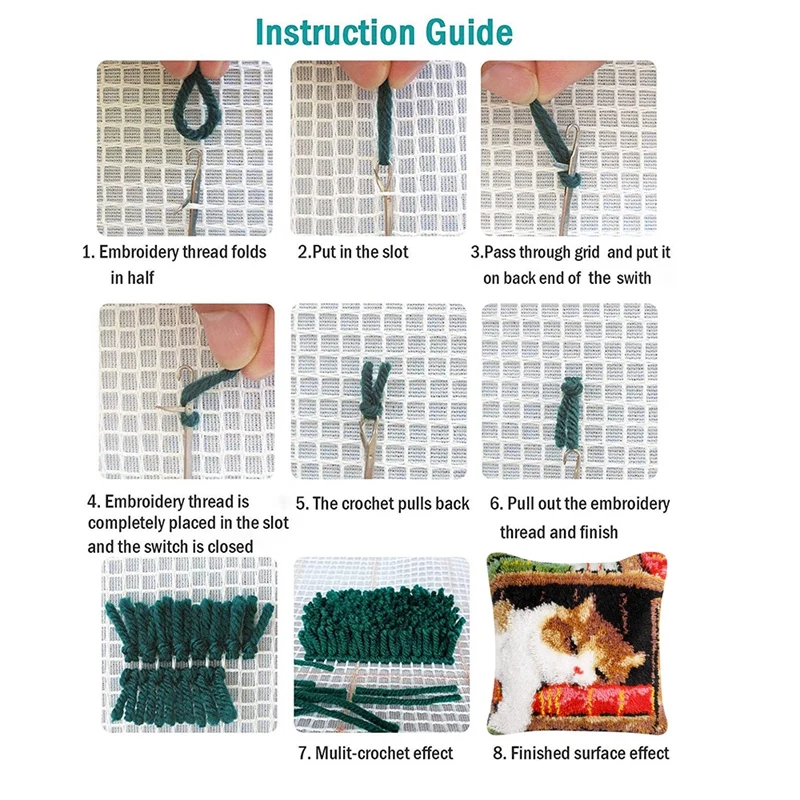 Instruction Guide

1. Embroidery thread folds in half

2.Put in the slot

3.Pass through grid and put it on back end of the swith

4. Embroidery thread is completely placed in the slot and the switch is closed

5. The crochet pulls back

6. Pull out the embroidery thread and finish

7. Mulit-crochet effect

8. Finished surface effect