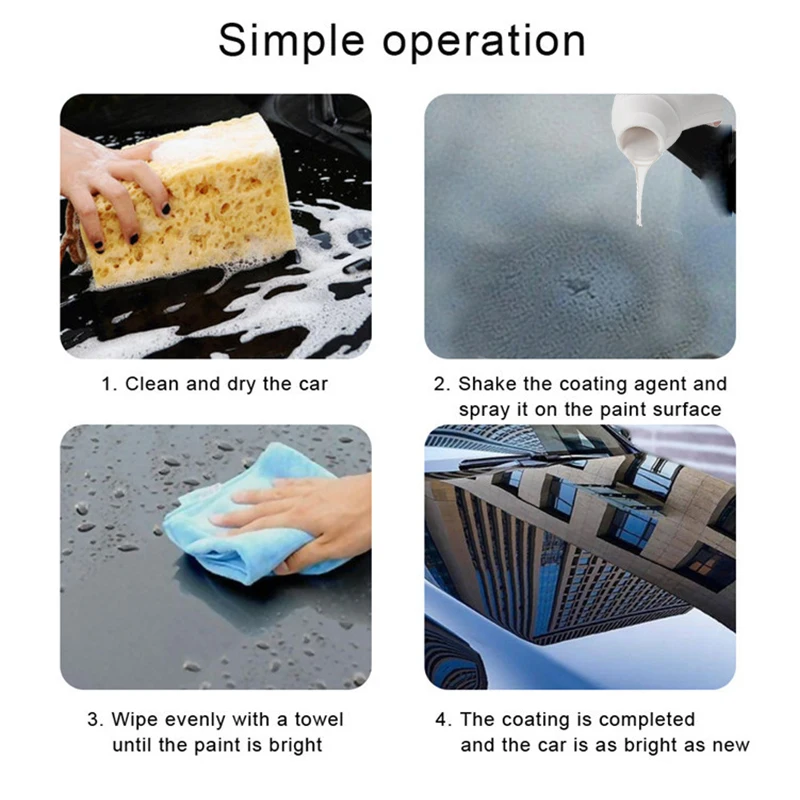 Simple operation

1. Clean and dry the car

2. Shake the coating agent and spray it on the paint surface

3. Wipe evenly with a towel until the paint is bright

4. The coating is completed and the car is as bright as new