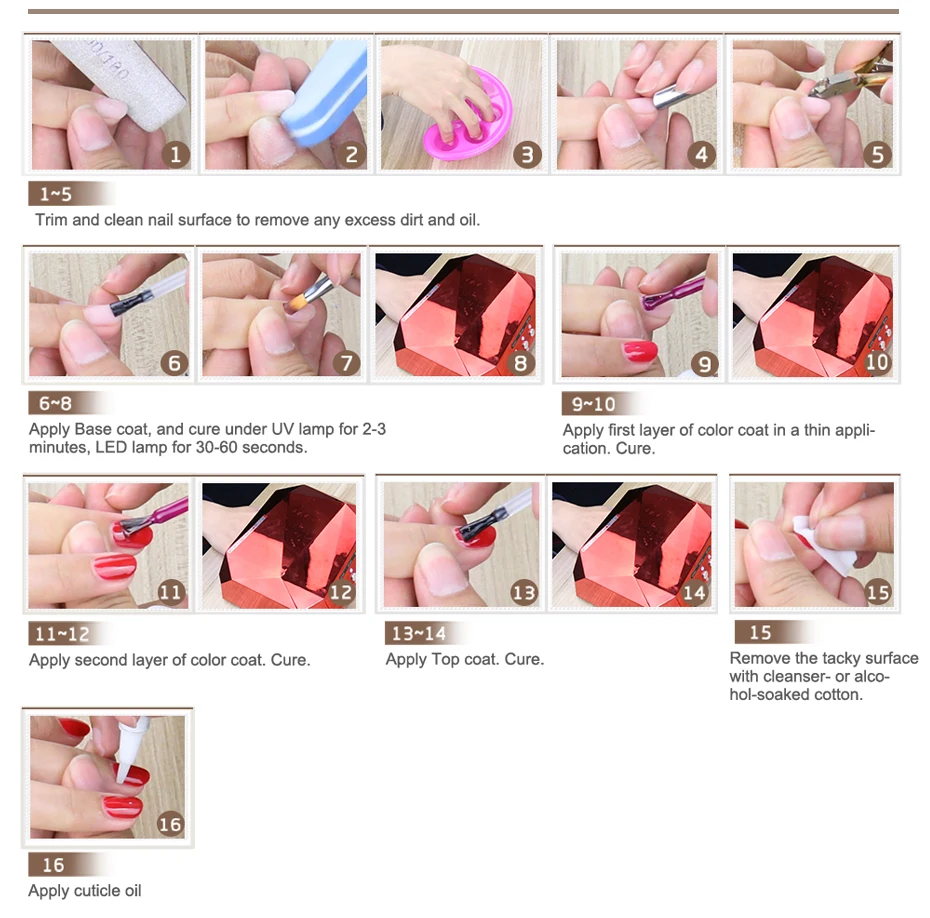 1

2

3

4

5

1~5

Trim and clean nail surface to remove any excess dirt and oil.

6

7

8

6~8

Apply Base coat, and cure under UV lamp for 2-3 minutes, LED lamp for 30-60 seconds.

9

10

9~10

Apply first layer of color coat in a thin application. Cure.

11

12

11~12

Apply second layer of color coat. Cure.

13

14

13~14

Apply Top coat. Cure.

15

15

Remove the tacky surface with cleanser- or alcohol-soaked cotton.

16

16

Apply cuticle oil