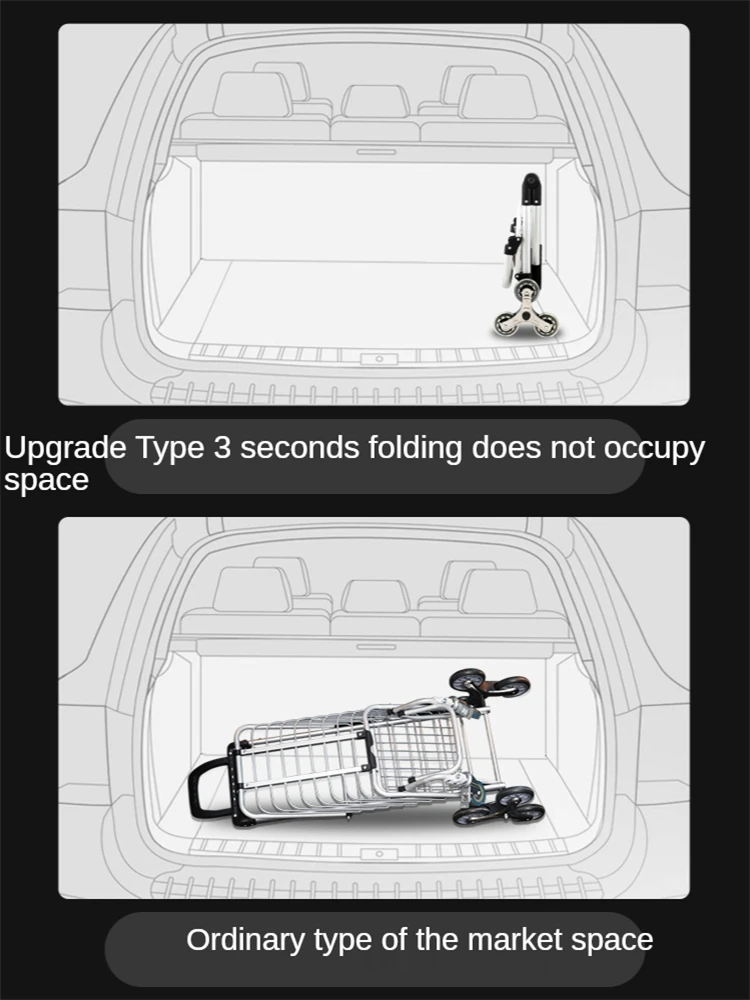 Upgrade Type 3 seconds folding does not occupy space

Ordinary type of the market space