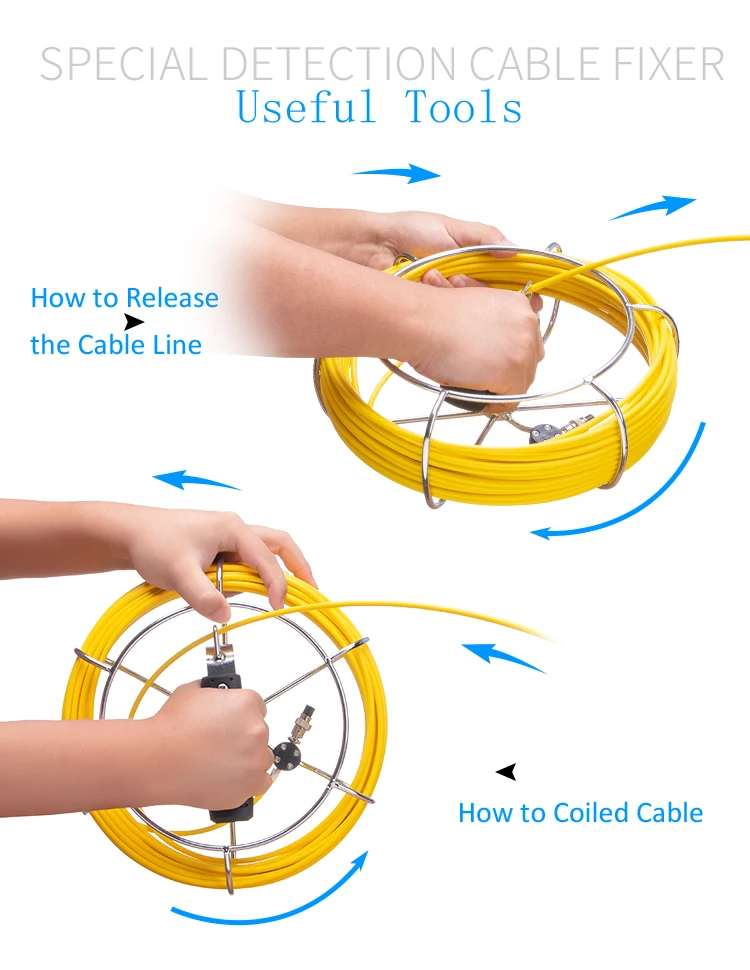 SPECIAL DETECTION CABLE FIXER
Useful Tools

How to Release the Cable Line

How to Coiled Cable