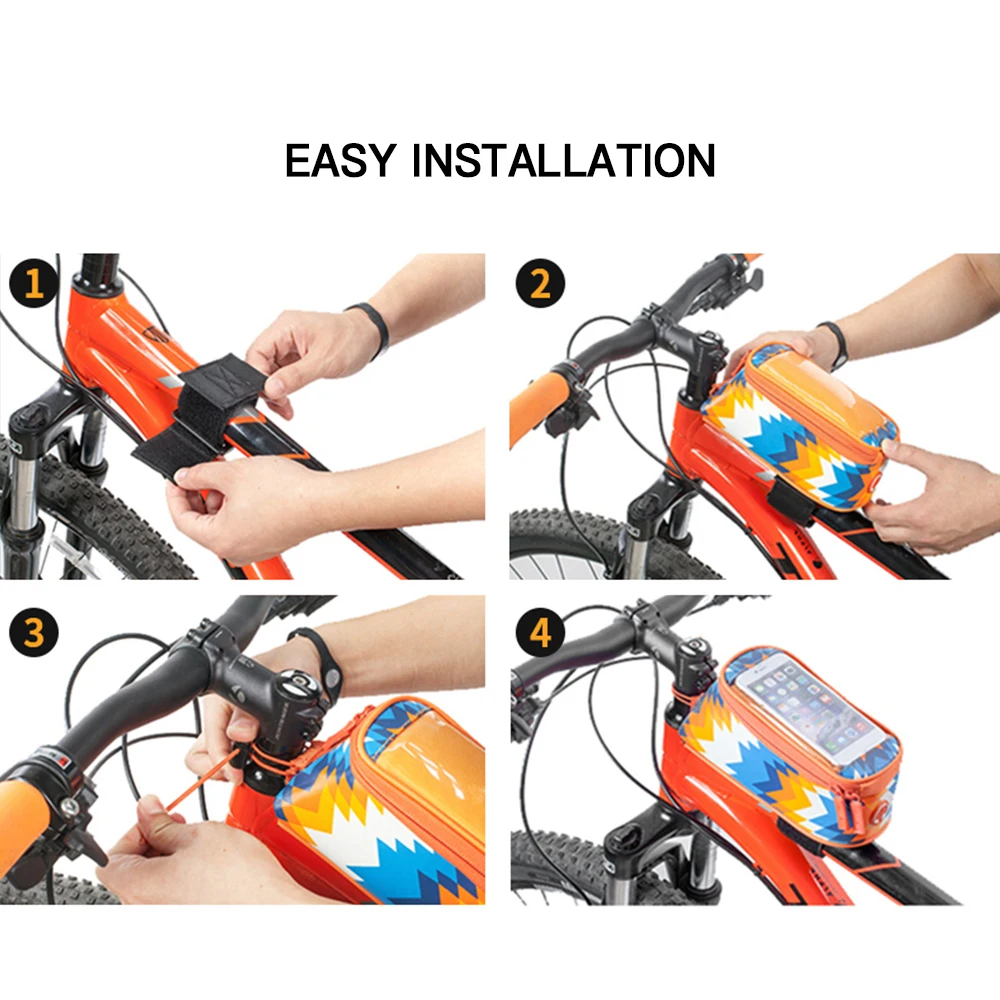 EASY INSTALLATION

1

2

3

4