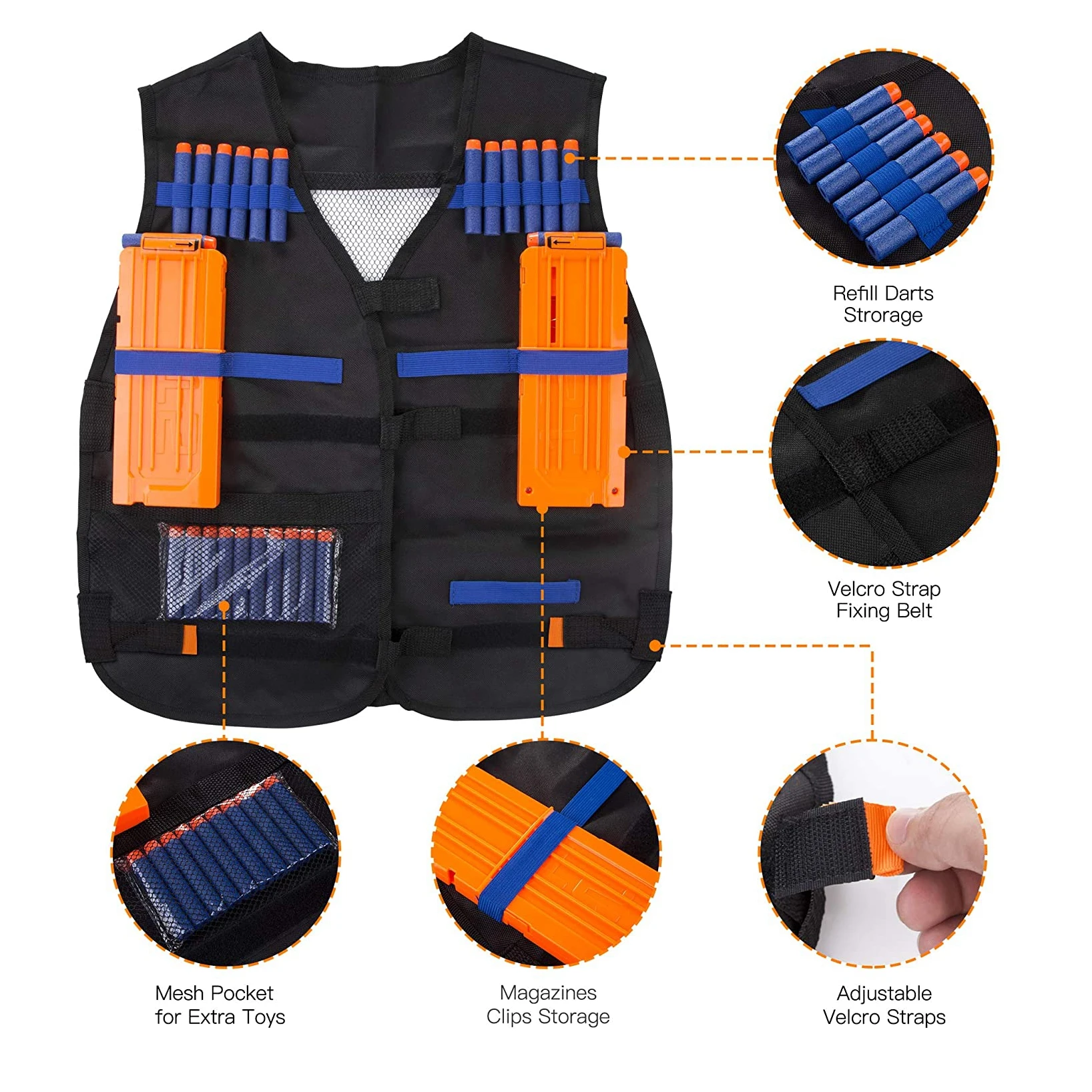 Refill Darts
Strorage

Velcro Strap
Fixing Belt

Mesh Pocket
for Extra Toys

Magazines
Clips Storage

Adjustable
Velcro Straps