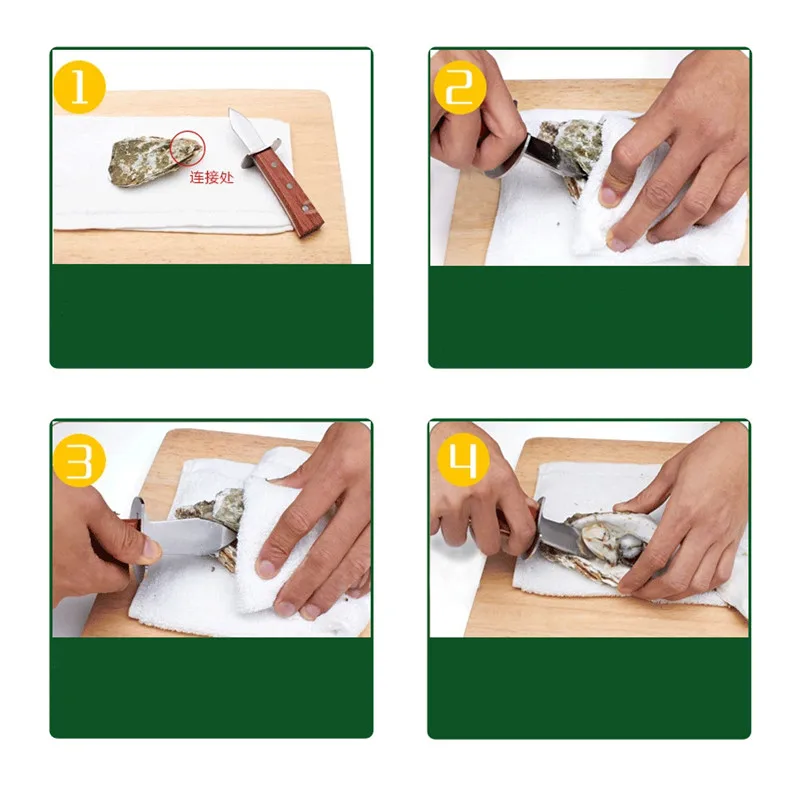 1

连接处

2

3

4