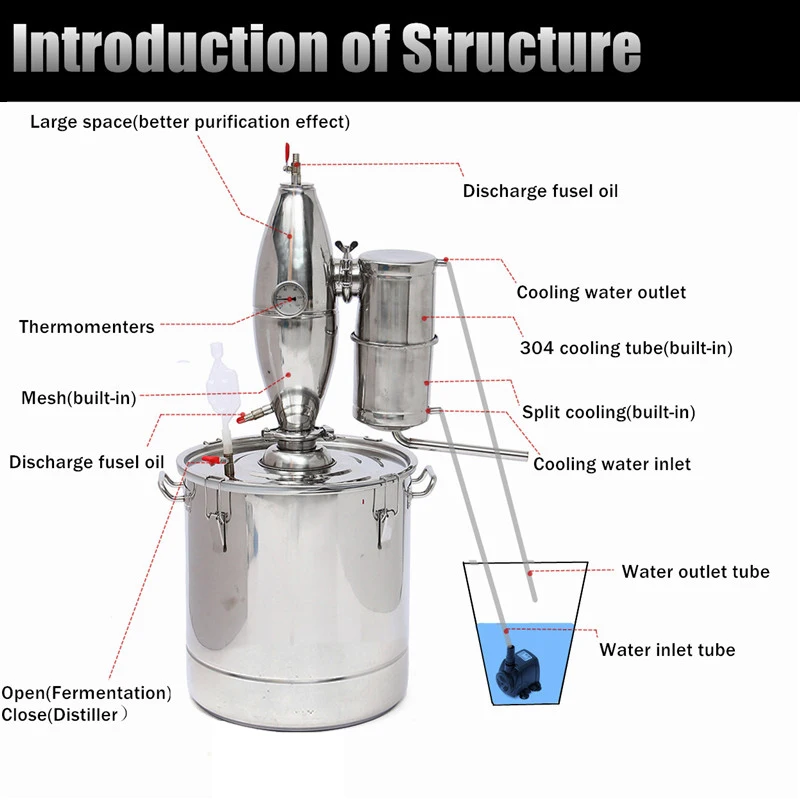 Introduction of Structure

Large space(better purification effect)

Discharge fusel oil

Cooling water outlet

Thermomenters

304 cooling tube(built-in)

Mesh(built-in)

Split cooling(built-in)

Discharge fusel oil

Cooling water inlet

Water outlet tube

Water inlet tube

Open(Fermentation)
Close(Distiller)