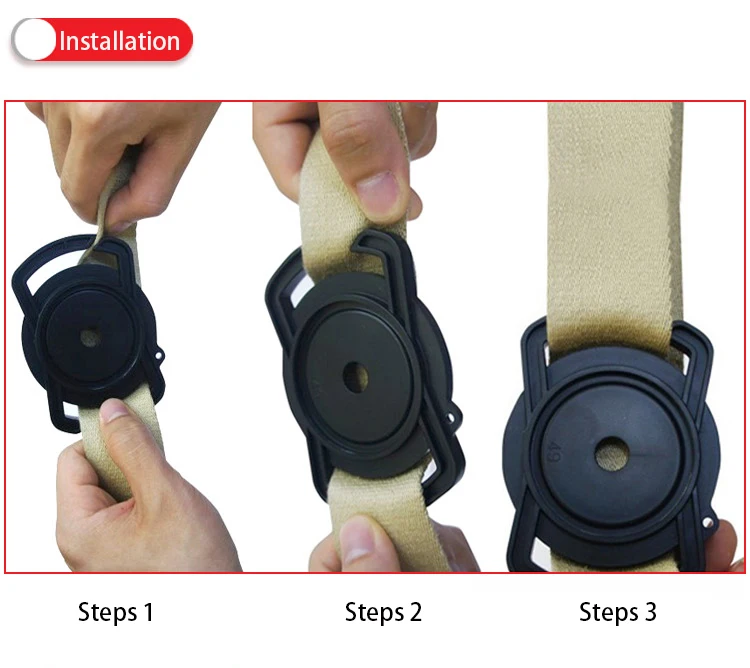 Installation

49

Steps 1

Steps 2

Steps 3