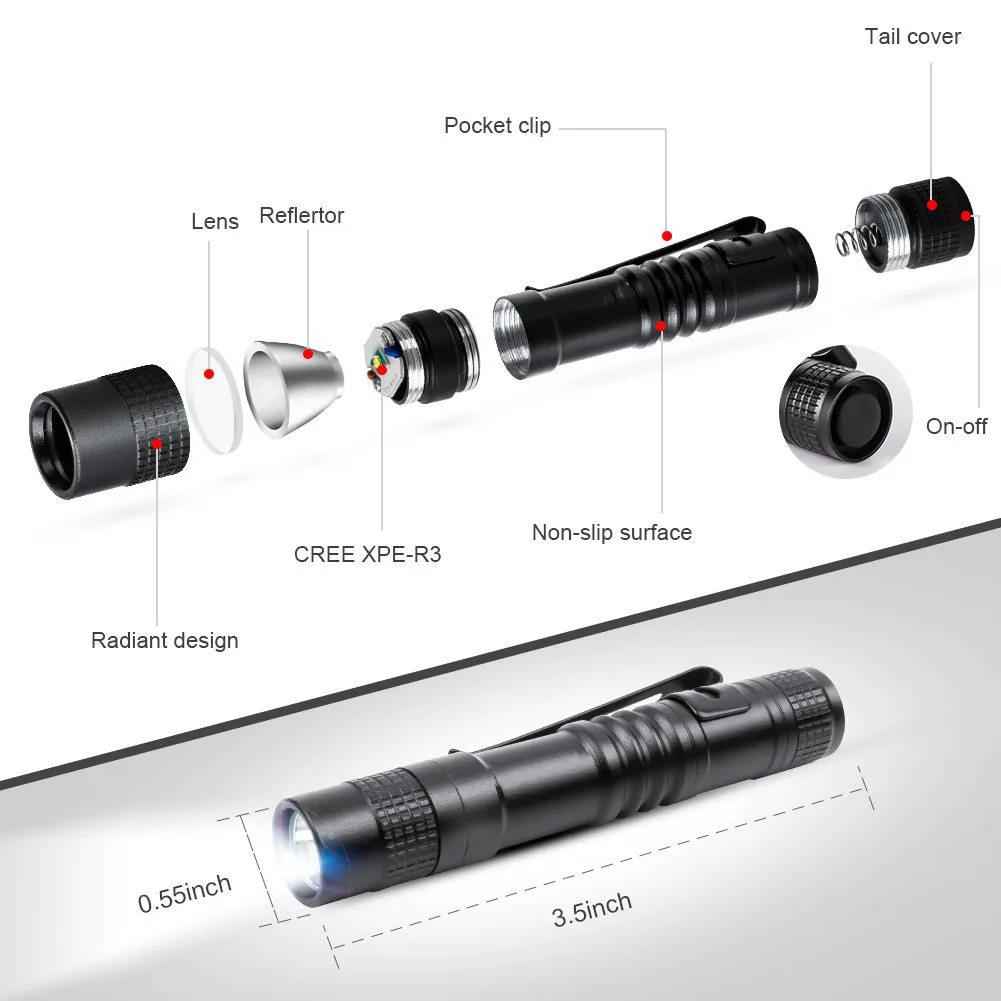 Tail cover

Pocket clip

Lens

Reflertor

On-off

CREE XPE-R3

Non-slip surface

Radiant design

0.55inch

3.5inch