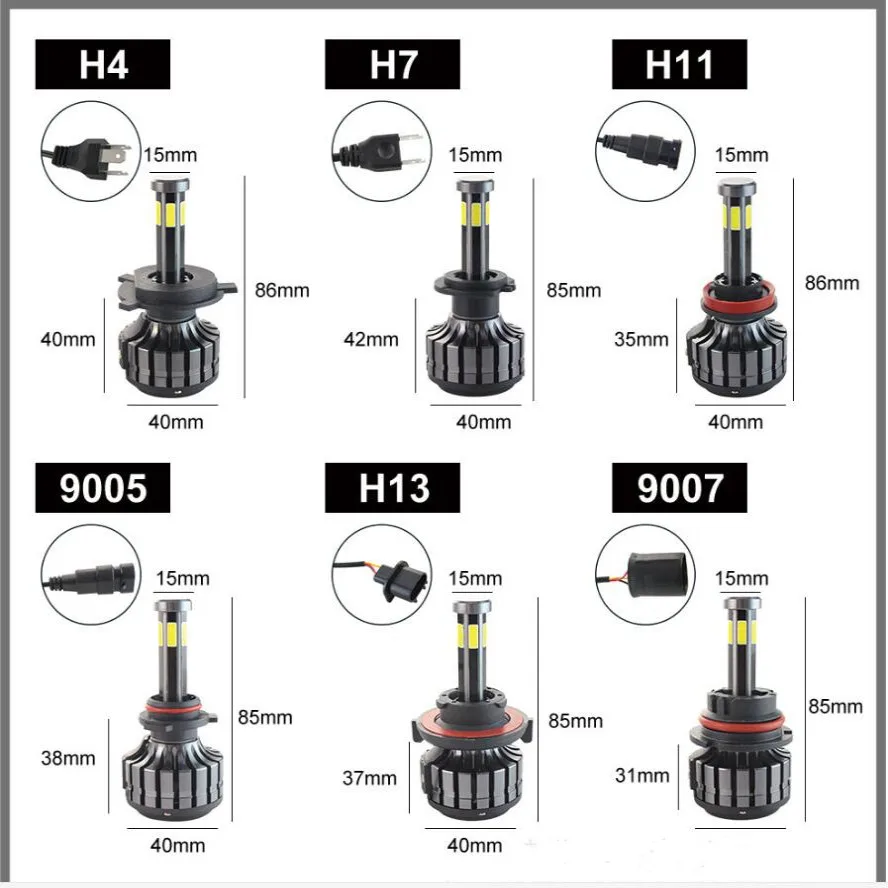 H4

15mm
86mm
40mm
40mm

H7

15mm
85mm
42mm
40mm

H11

15mm
86mm
35mm
40mm

9005

15mm
85mm
38mm
40mm

H13

15mm
85mm
37mm
40mm

9007

15mm
85mm
31mm