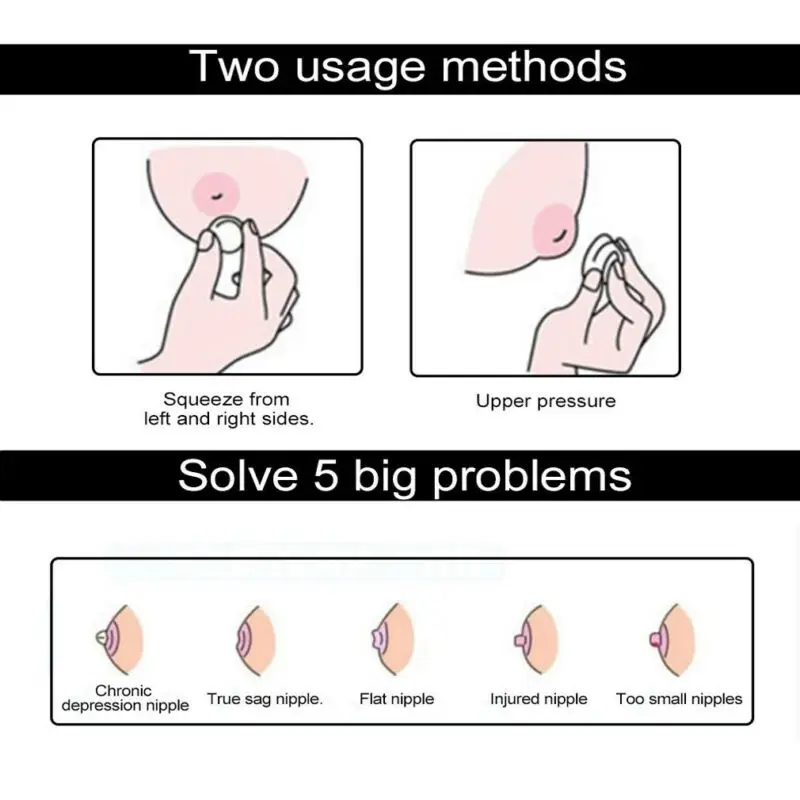 Two usage methods

Squeeze from left and right sides.

Upper pressure

Solve 5 big problems

Chronic depression nipple

True sag nipple.

Flat nipple

Injured nipple

Too small nipples