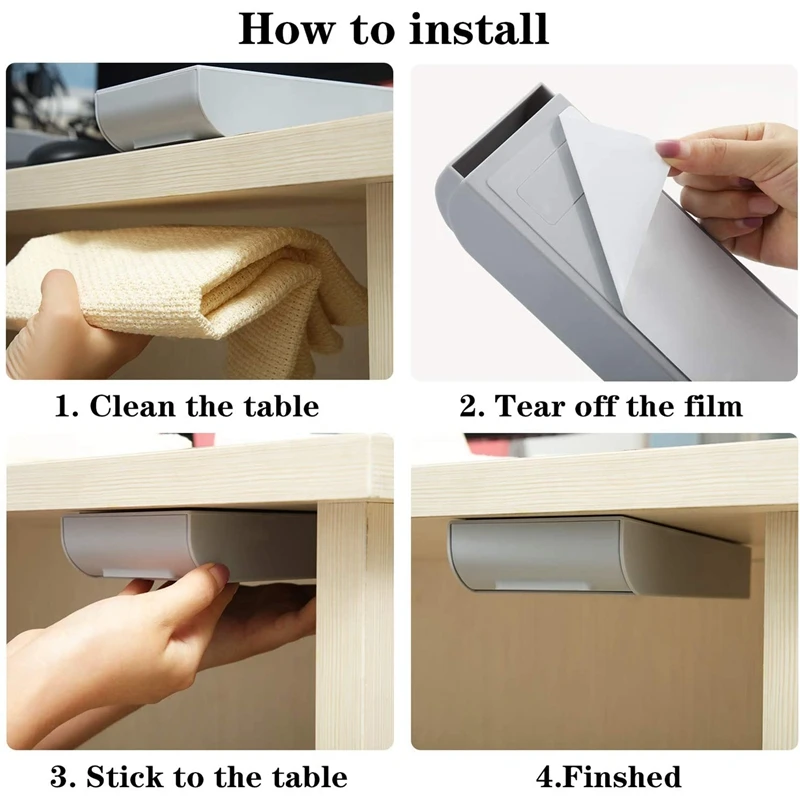 How to install

1. Clean the table

2. Tear off the film

3. Stick to the table

4.Finshed