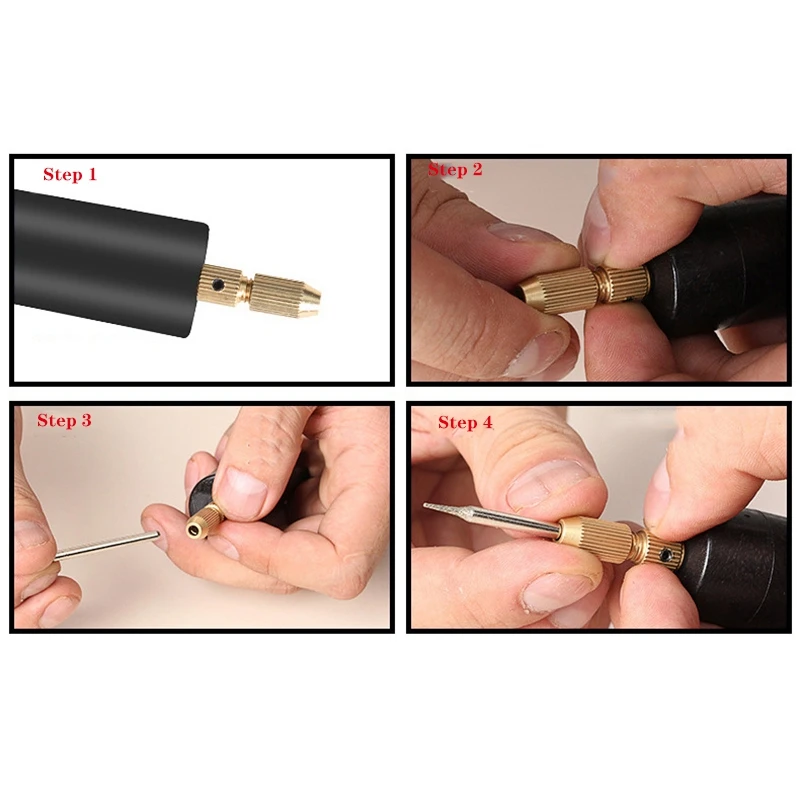 Step 1

Step 2

Step 3

Step 4