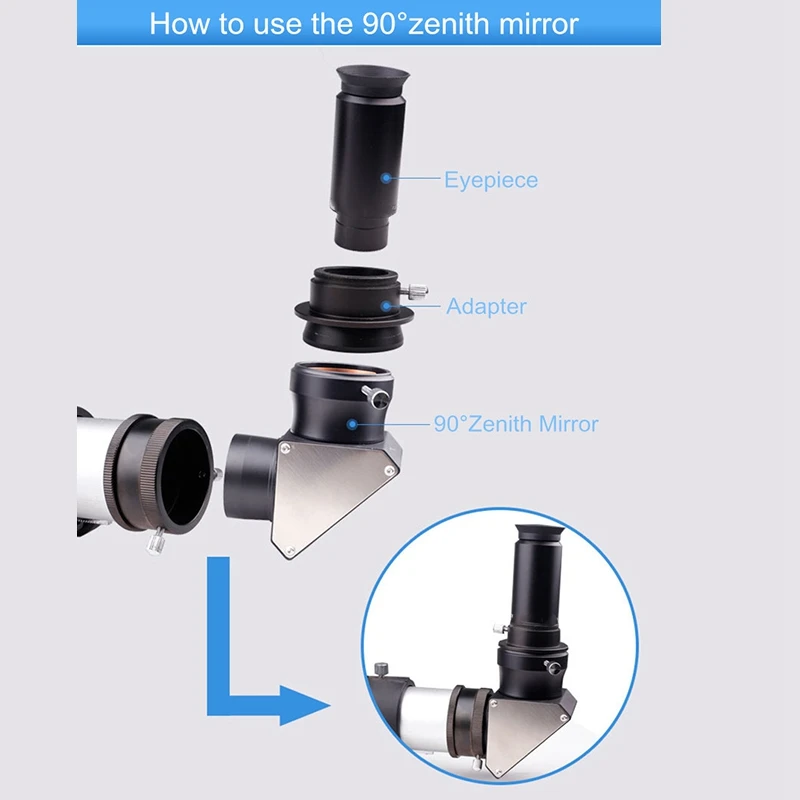 How to use the 90°zenith mirror

Eyepiece

Adapter

90°Zenith Mirror