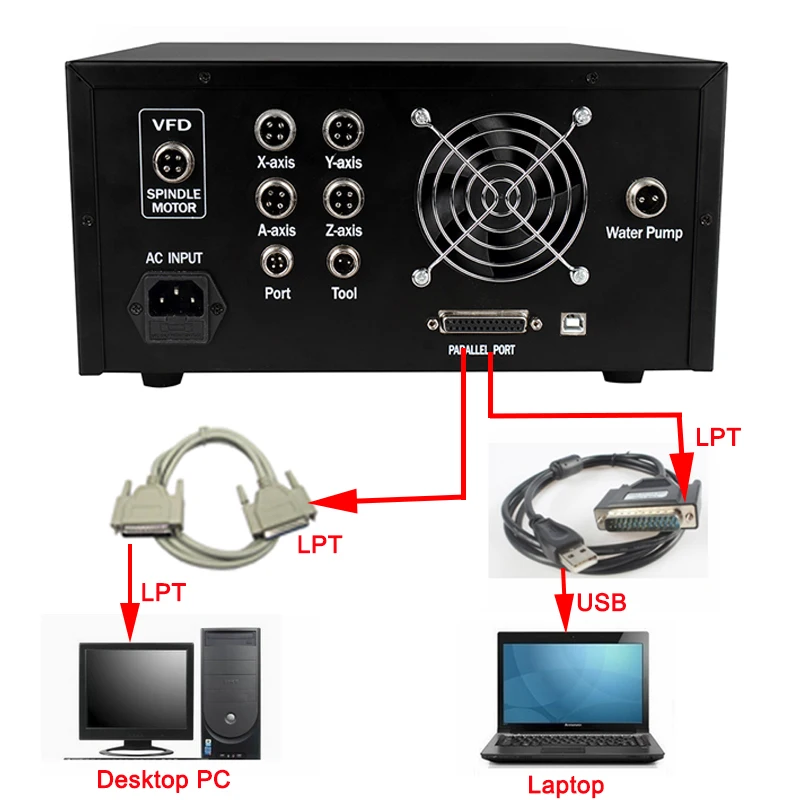 VFD
SPINDLE MOTOR
X-axis
Y-axis
A-axis
Z-axis
Port
Tool
Water Pump
AC INPUT
PARALLEL PORT
LPT
LPT
LPT
USB
Desktop PC
Laptop