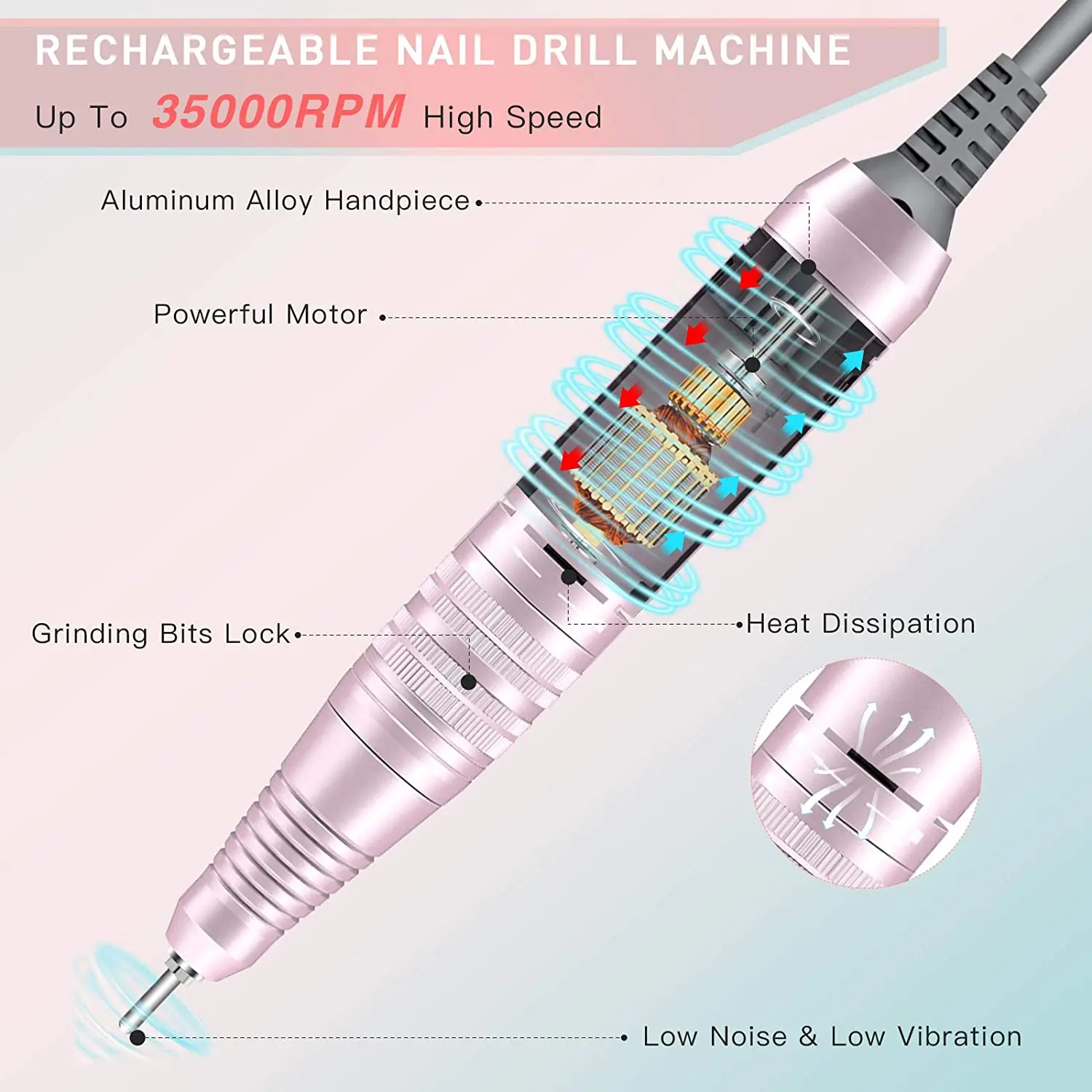 RECHARGEABLE NAIL DRILL MACHINE

Up To 35000RPM High Speed

Aluminum Alloy Handpiece

Powerful Motor

Grinding Bits Lock

Heat Dissipation

Low Noise & Low Vibration