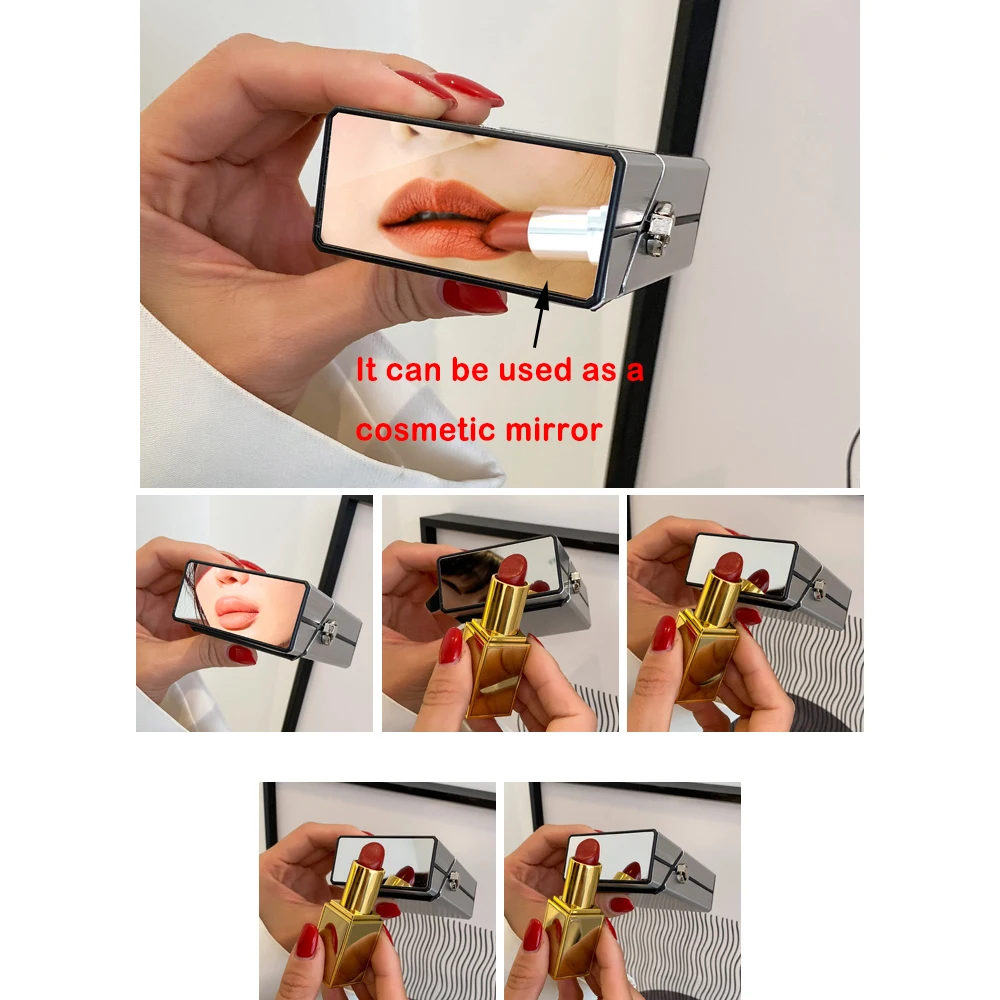 It can be used as a cosmetic mirror