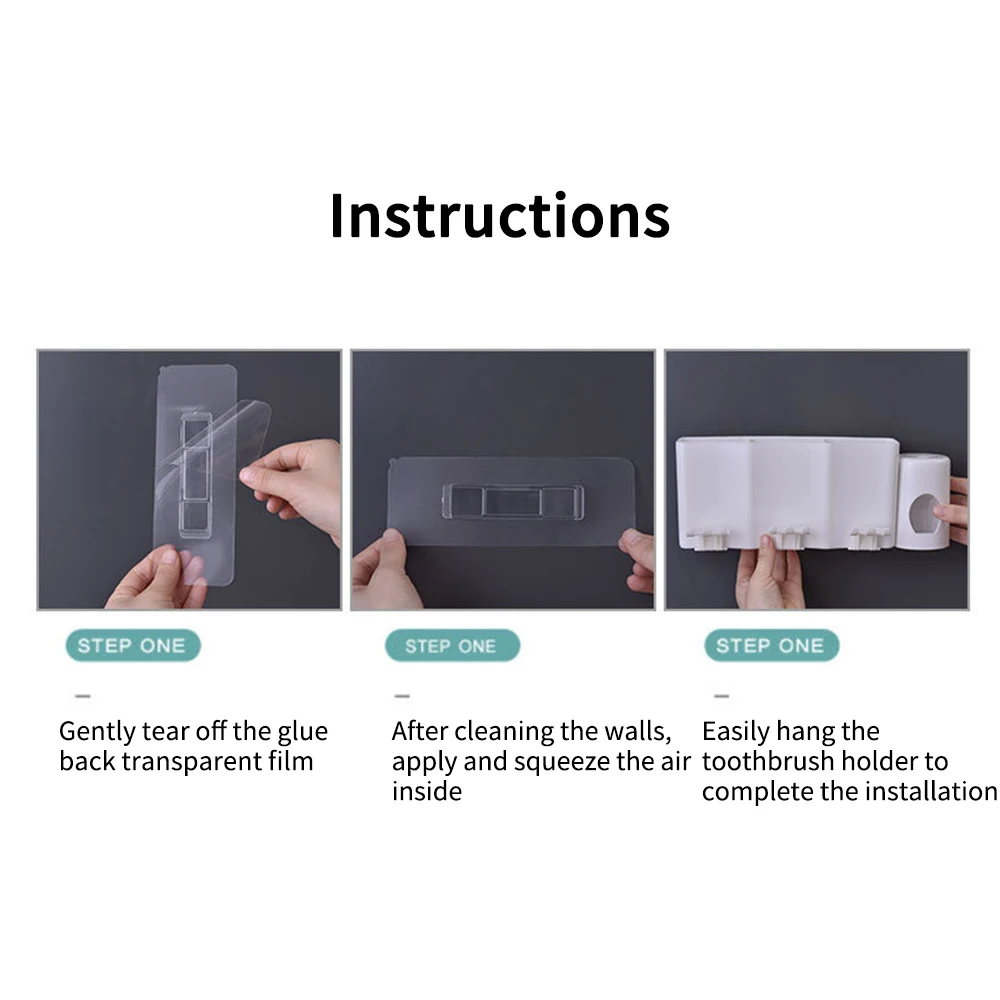 Instructions

STEP ONE

–

Gently tear off the glue back transparent film

STEP ONE

–

After cleaning the walls, apply and squeeze the air inside

STEP ONE

–

Easily hang the toothbrush holder to complete the installation