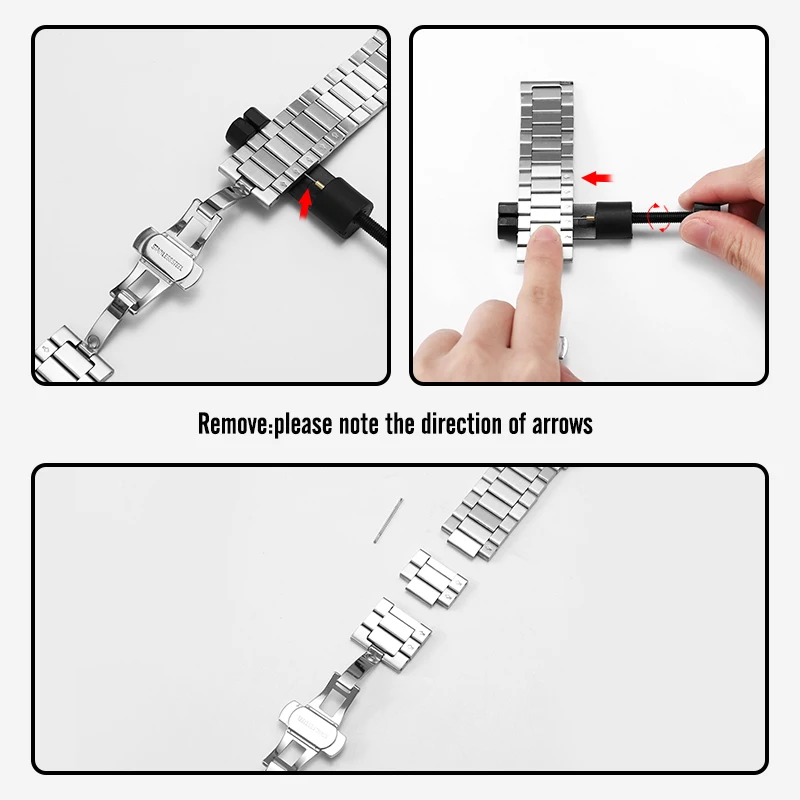 Remove:please note the direction of arrows