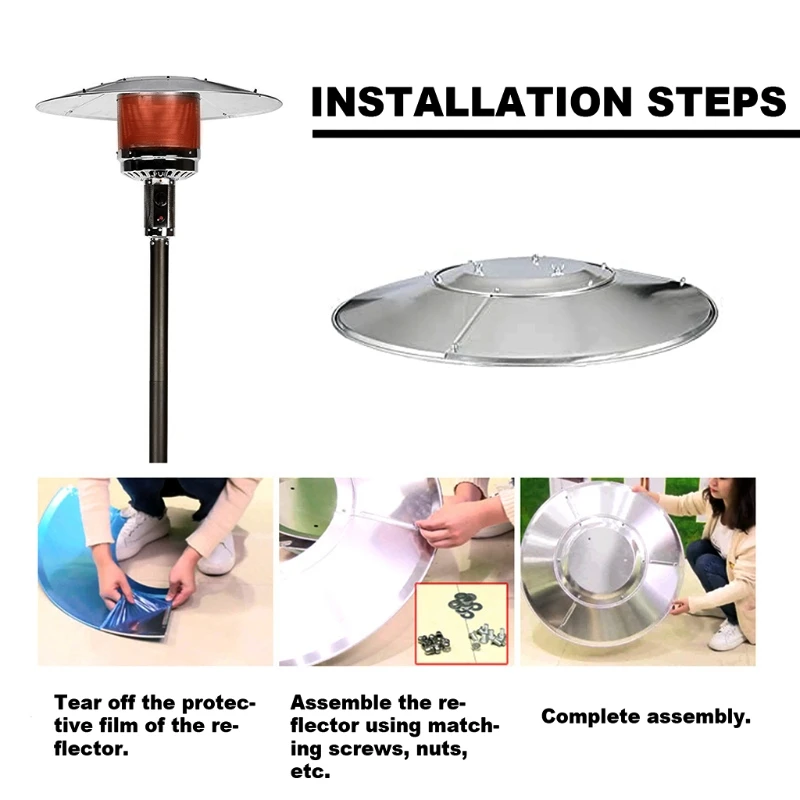 INSTALLATION STEPS

Tear off the protective film of the reflector.

Assemble the reflector using matching screws, nuts, etc.

Complete assembly.