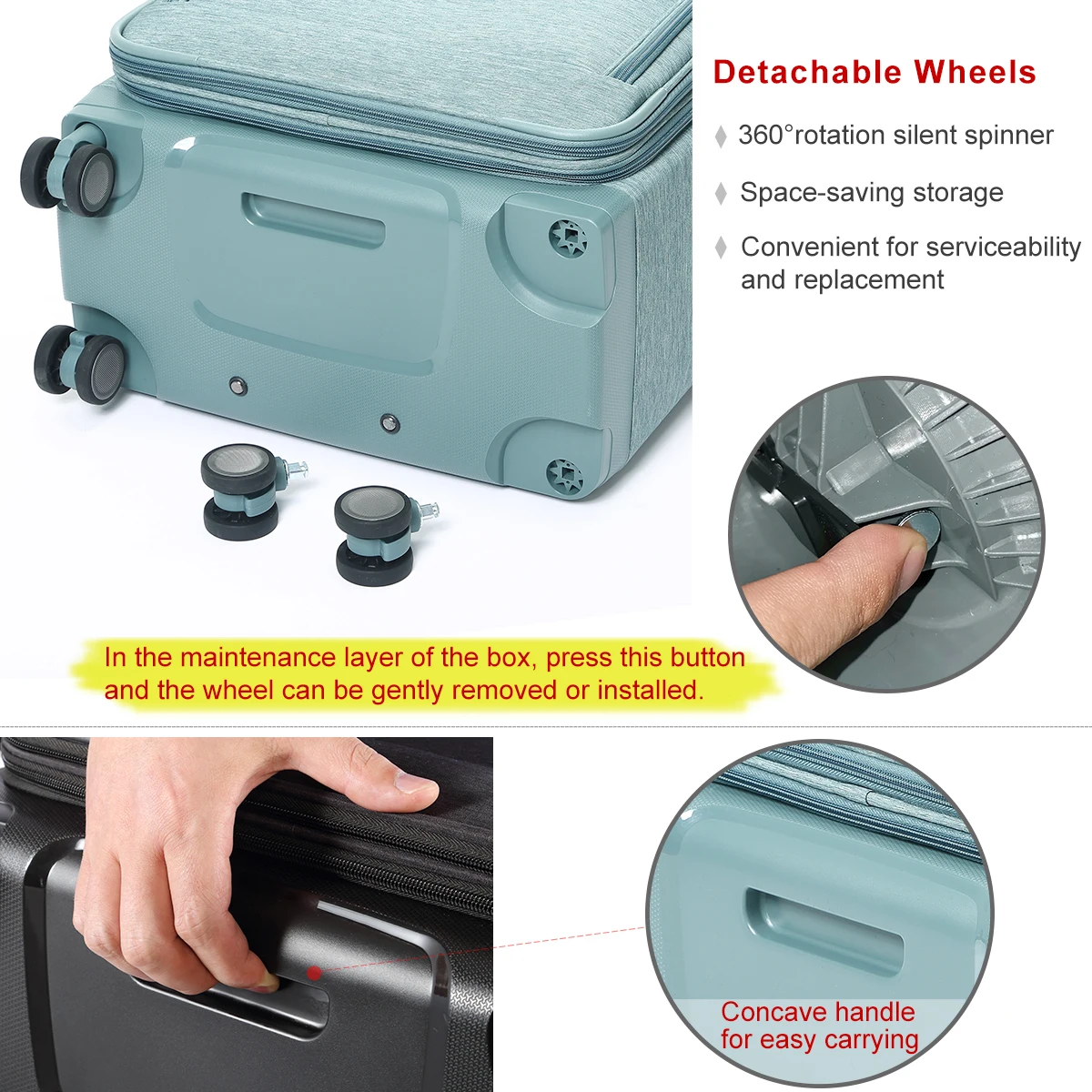 Detachable Wheels

360°rotation silent spinner

Space-saving storage

Convenient for serviceability and replacement

In the maintenance layer of the box, press this button and the wheel can be gently removed or installed.

Concave handle for easy carrying