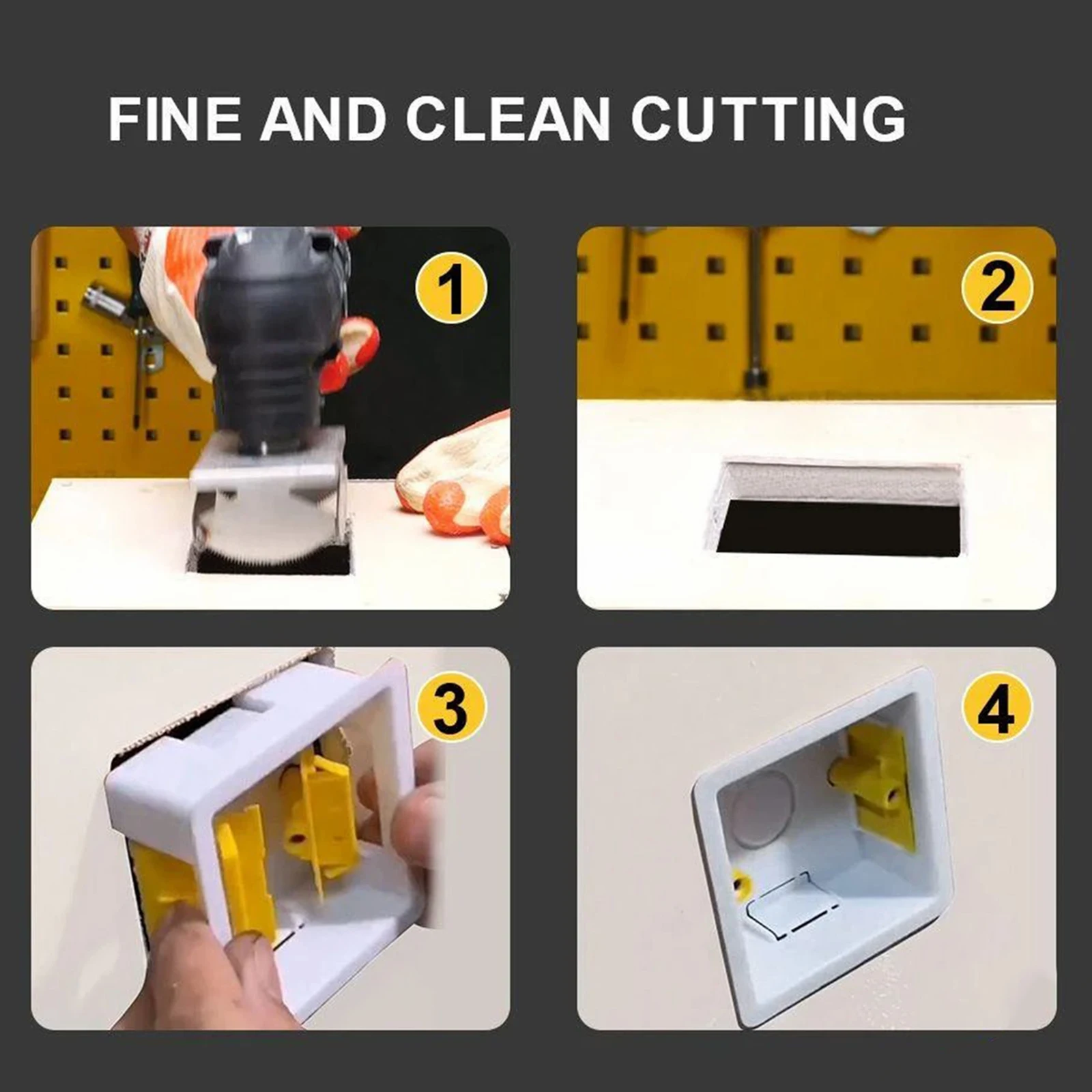 FINE AND CLEAN CUTTING

1

2

3

4