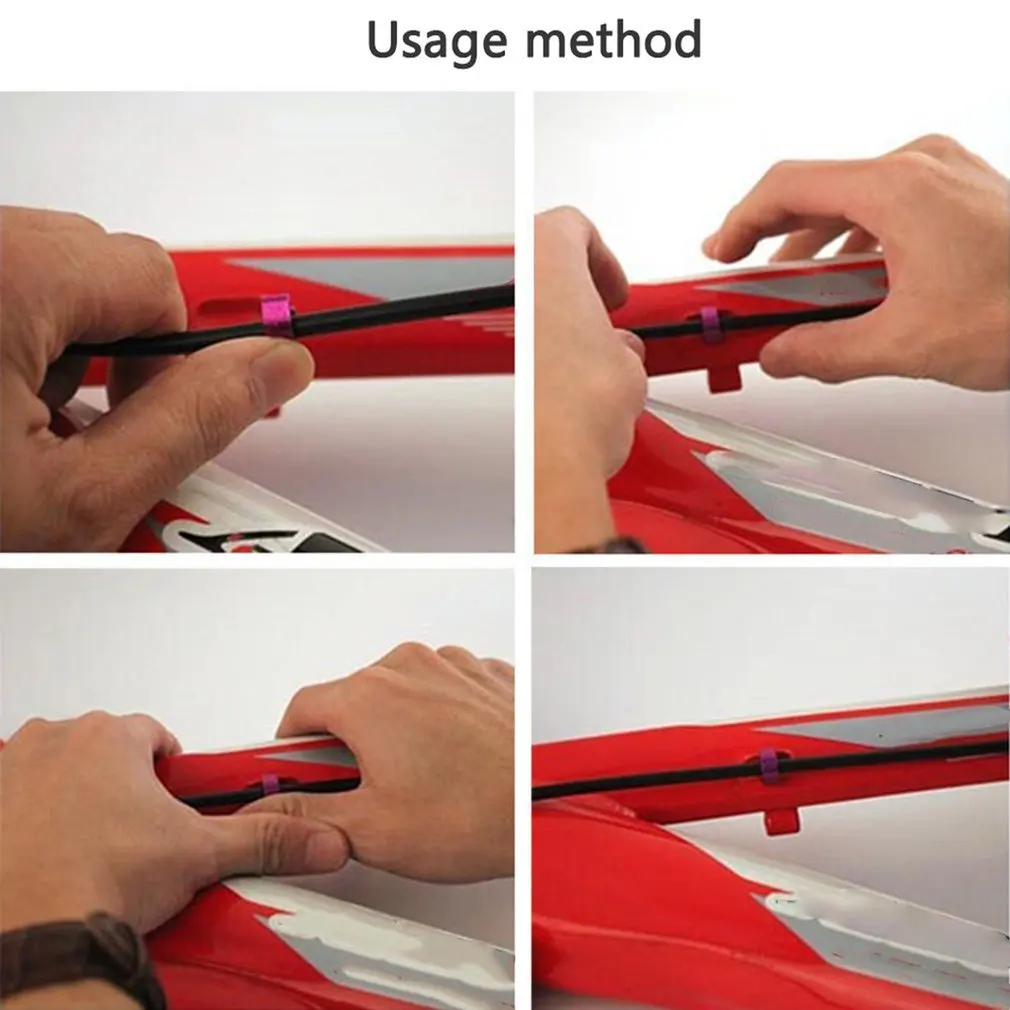 Usage method