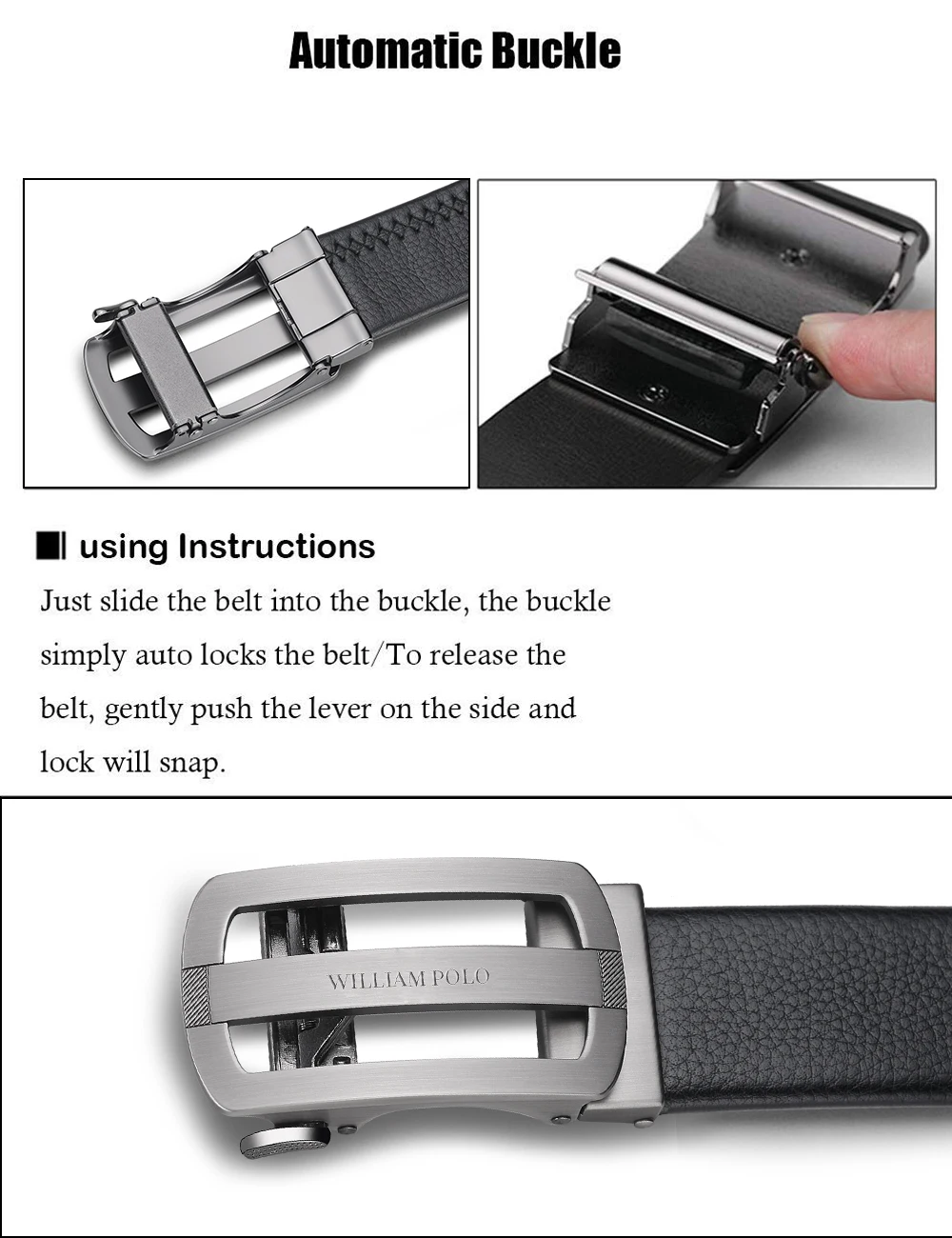 Automatic Buckle

using Instructions

Just slide the belt into the buckle, the buckle simply auto locks the belt/To release the belt, gently push the lever on the side and lock will snap.

WILLIAM POLO