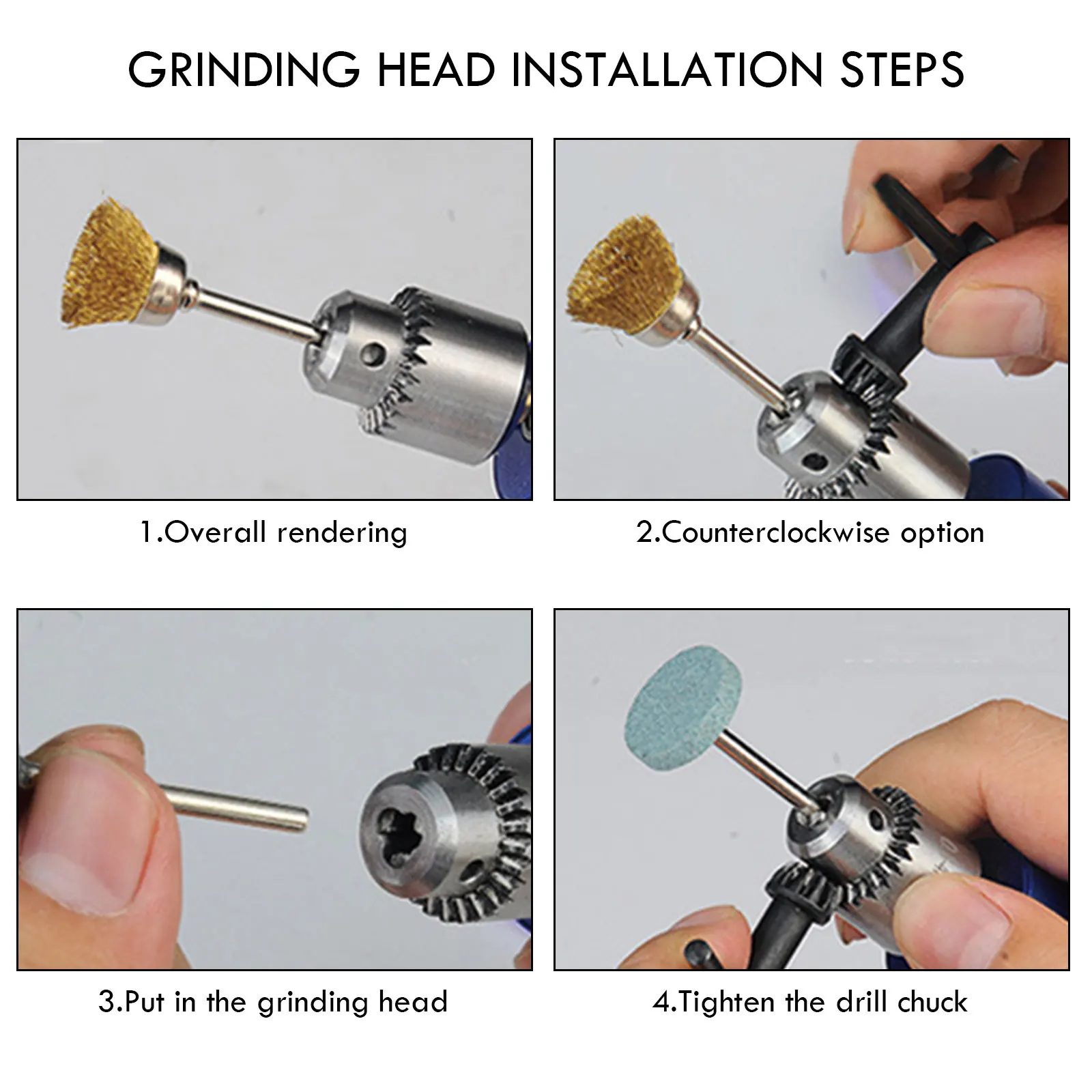 GRINDING HEAD INSTALLATION STEPS

1.Overall rendering

2.Counterclockwise option

3.Put in the grinding head

4.Tighten the drill chuck