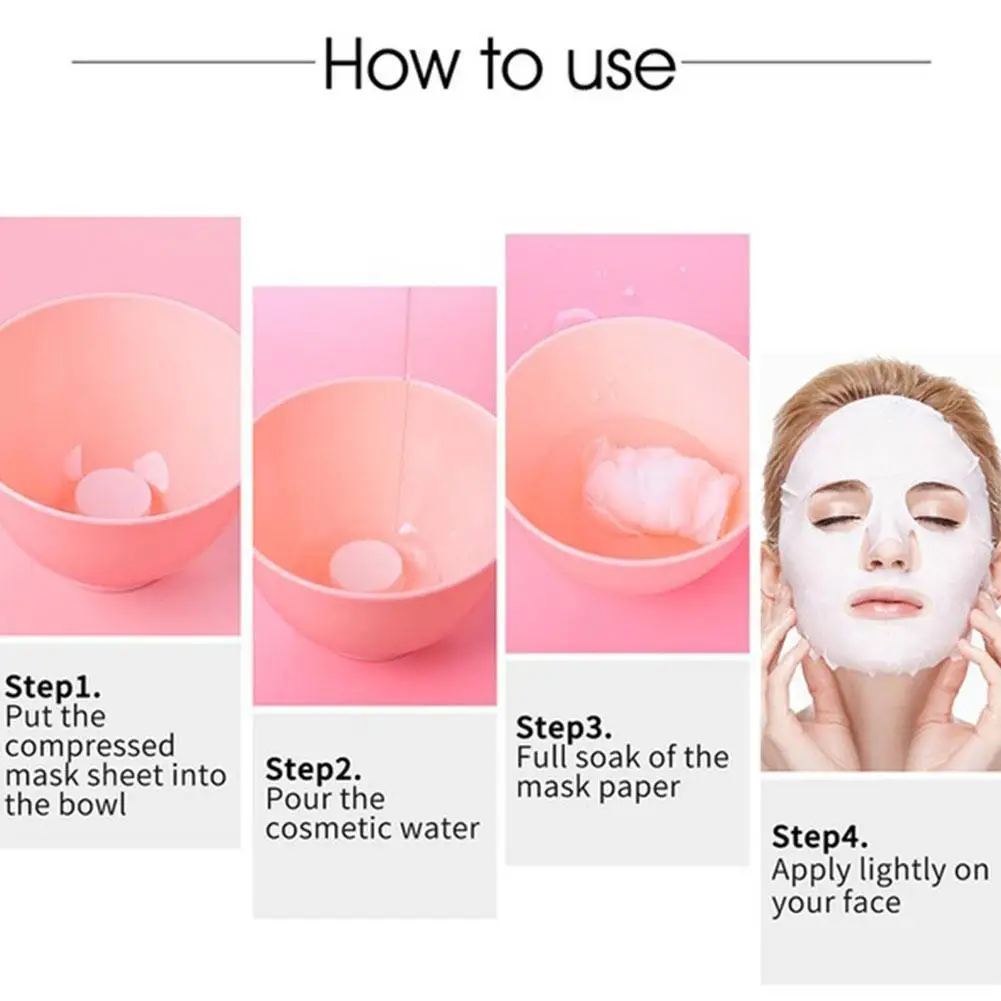 How to use

Step1.
Put the compressed mask sheet into the bowl

Step2.
Pour the cosmetic water

Step3.
Full soak of the mask paper

Step4.
Apply lightly on your face