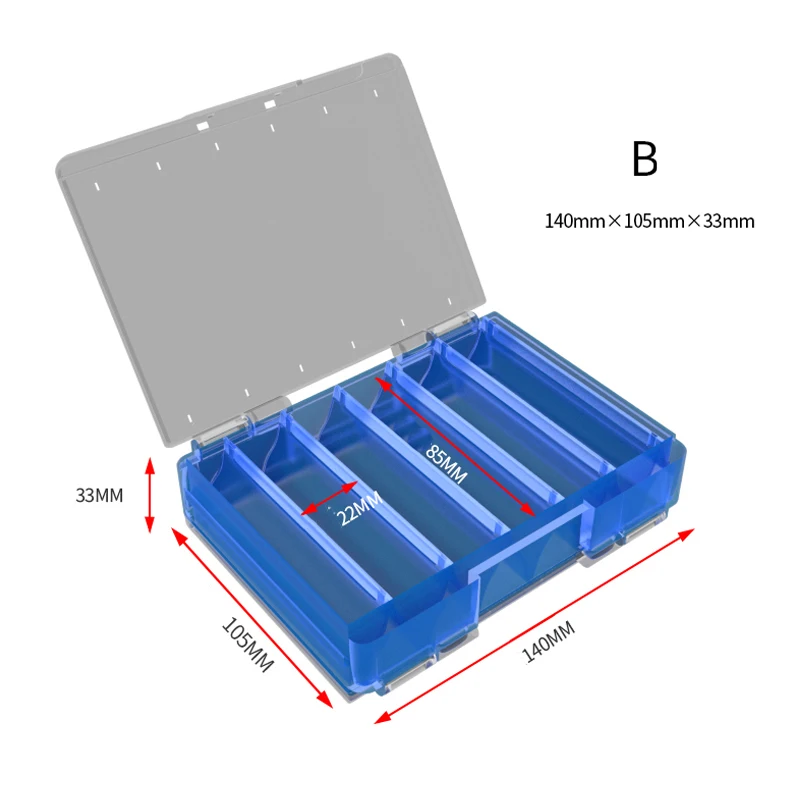 B

140mm×105mm×33mm

85MM

22MM

33MM

105MM

140MM