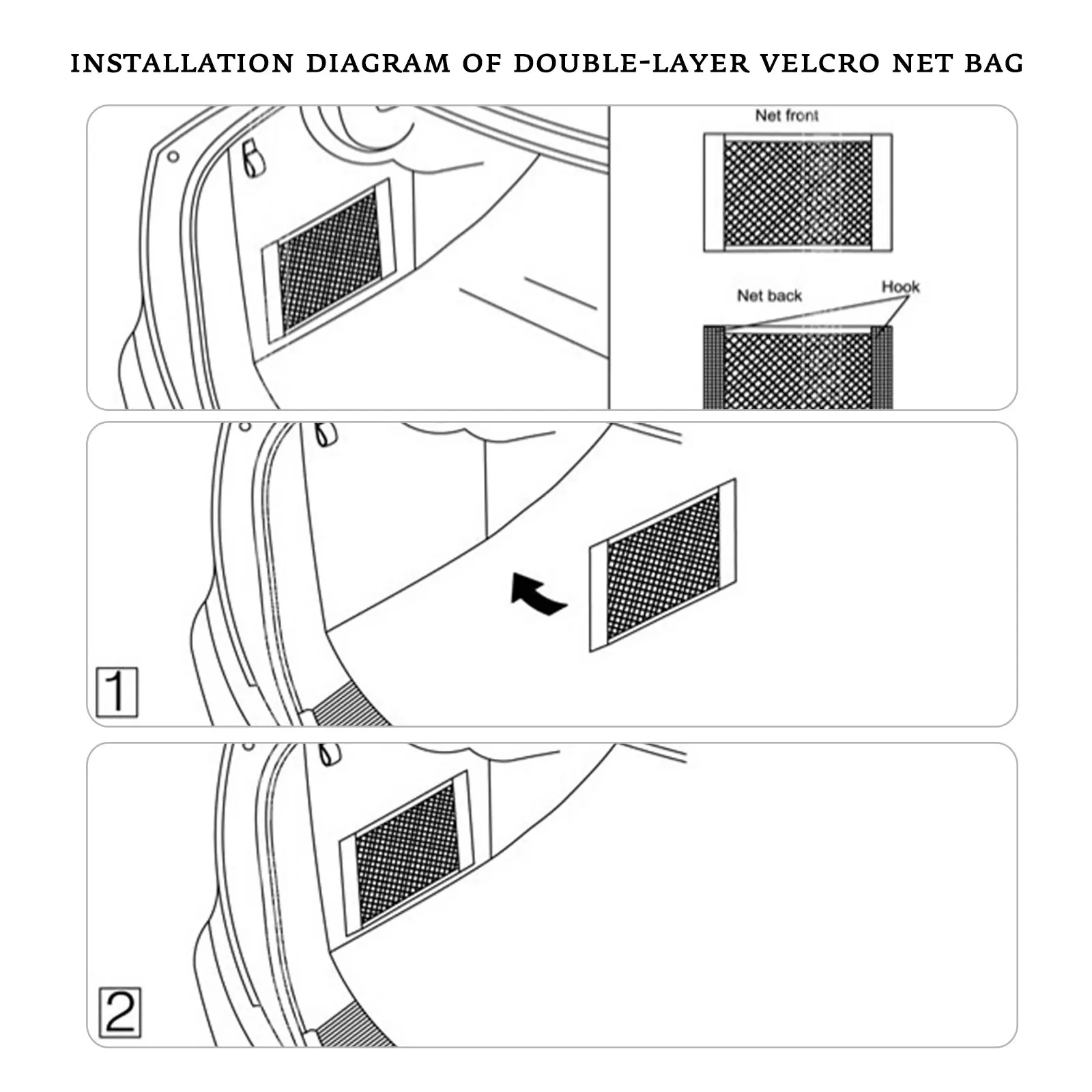 INSTALLATION DIAGRAM OF DOUBLE-LAYER VELCRO NET BAG

Net front

Net back

Hook

1

2