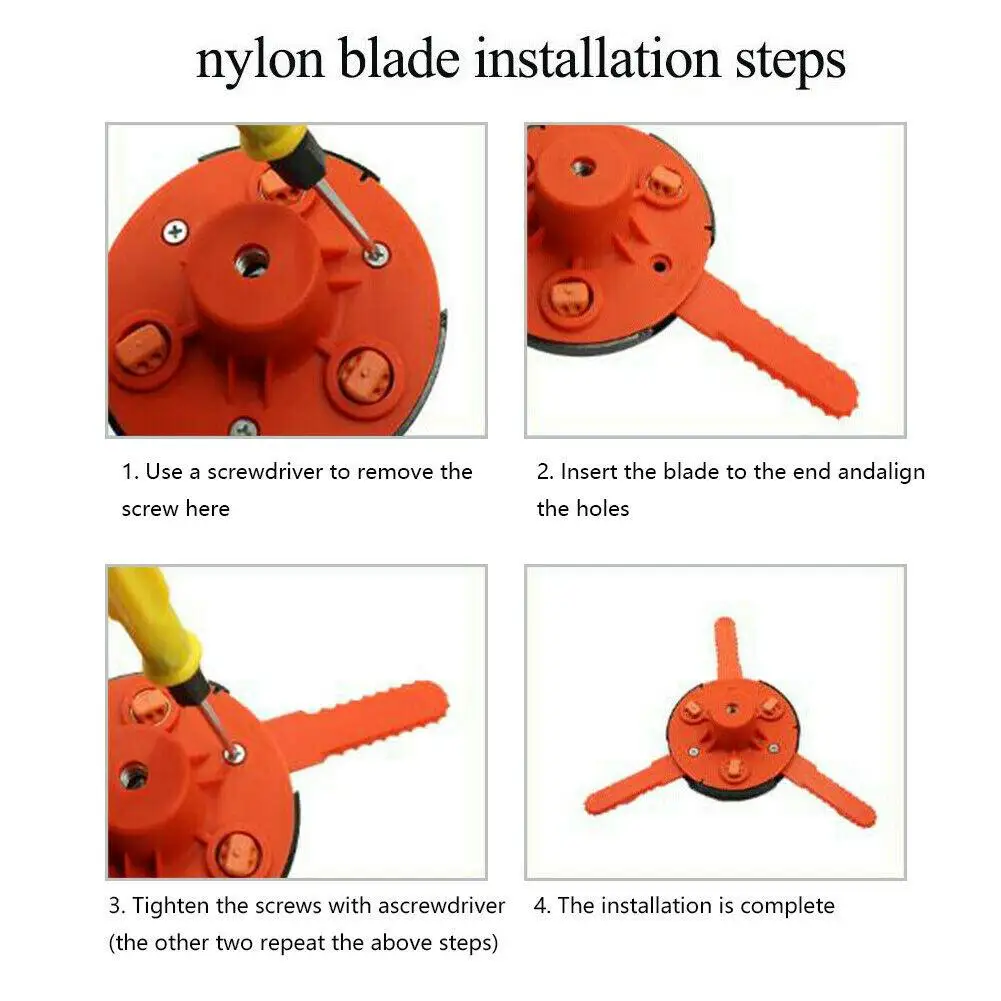 nylon blade installation steps

1. Use a screwdriver to remove the screw here

2. Insert the blade to the end andalign the holes

3. Tighten the screws with ascrewdriver (the other two repeat the above steps)

4. The installation is complete